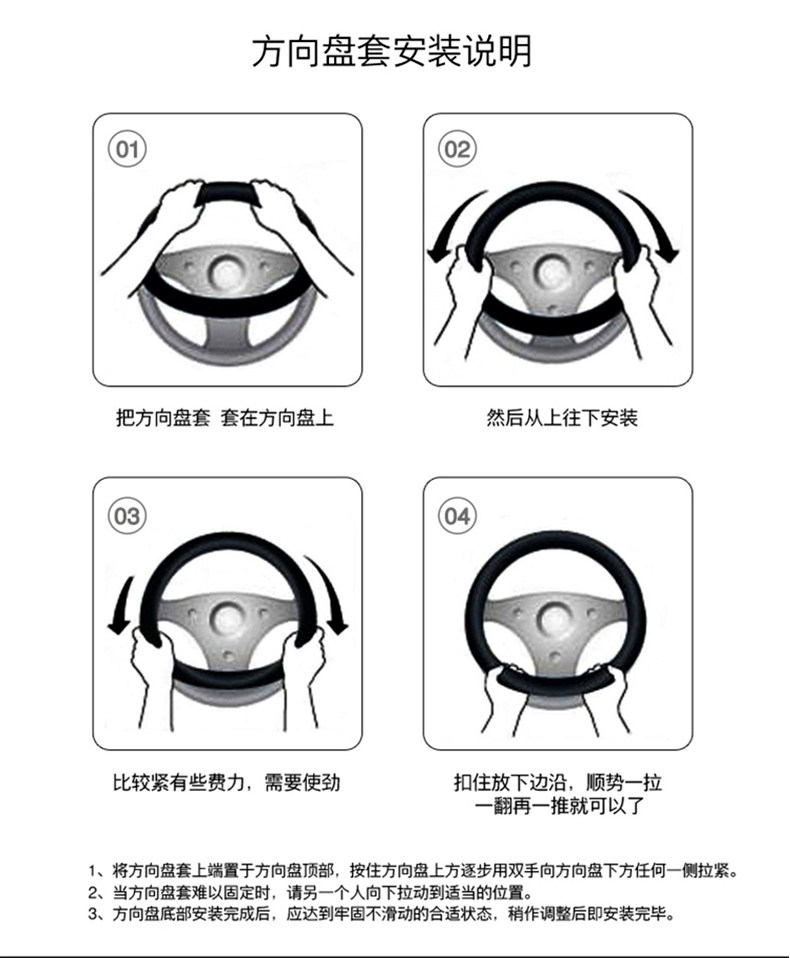 方向盘套安装说明

01

把方向盘套 套在方向盘上

02

然后从上往下安装

03

比较紧有些费力，需要使劲

04

扣住放下边沿，顺势一拉
一翻再一推就可以了

1、将方向盘套上端置于方向盘顶部，按住方向盘上方逐步用双手向方向盘下方任何一侧拉紧。
2、当方向盘套难以固定时，请另一个人向下拉动到适当的位置。
3、方向盘底部安装完成后，应达到牢固不滑动的合适状态，稍作调整后即安装完毕。