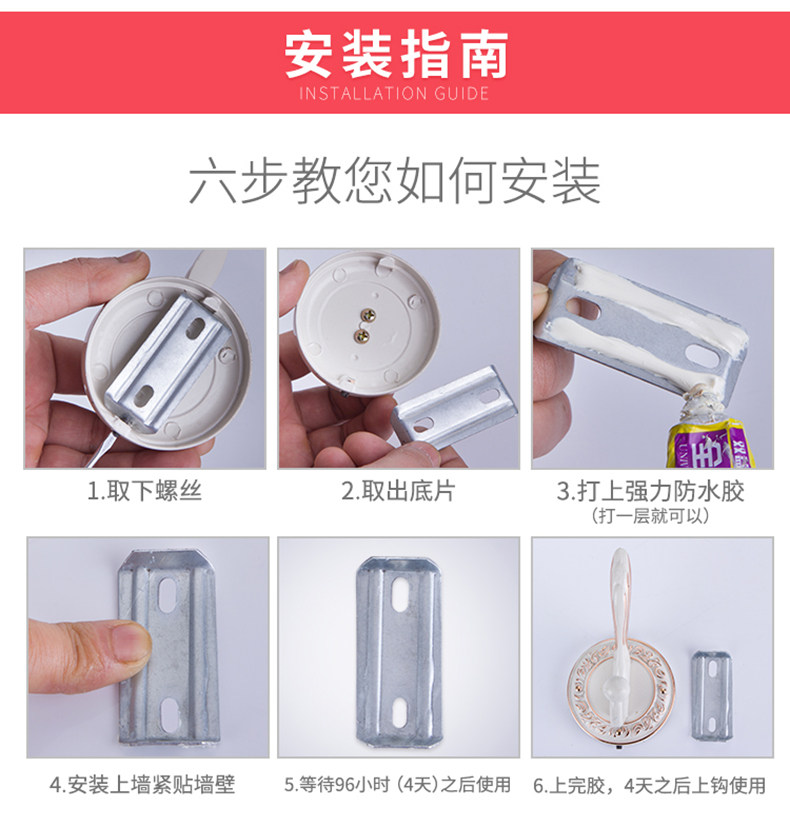 安装指南
INSTALLATION GUIDE

六步教您如何安装

1.取下螺丝

2.取出底片

3.打上强力防水胶
（打一层就可以）

4.安装上墙紧贴墙壁

5.等待96小时（4天）之后使用

6.上完胶，4天之后上钩使用