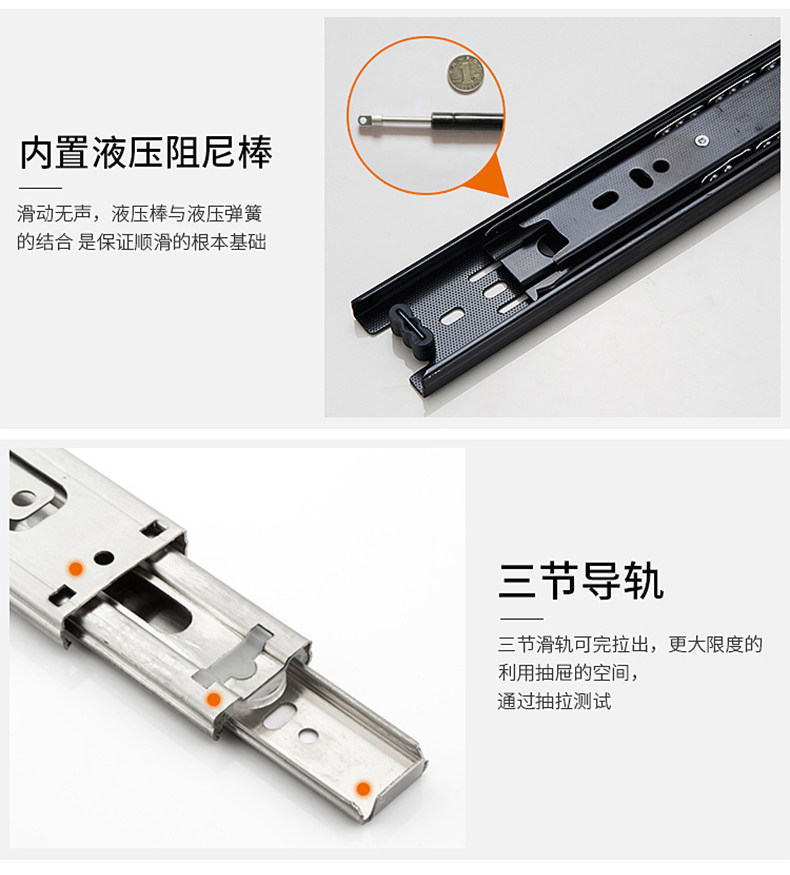 内置液压阻尼棒

滑动无声，液压棒与液压弹簧的结合 是保证顺滑的根本基础

三节导轨

三节滑轨可完拉出，更大限度的利用抽屉的空间，通过抽拉测试