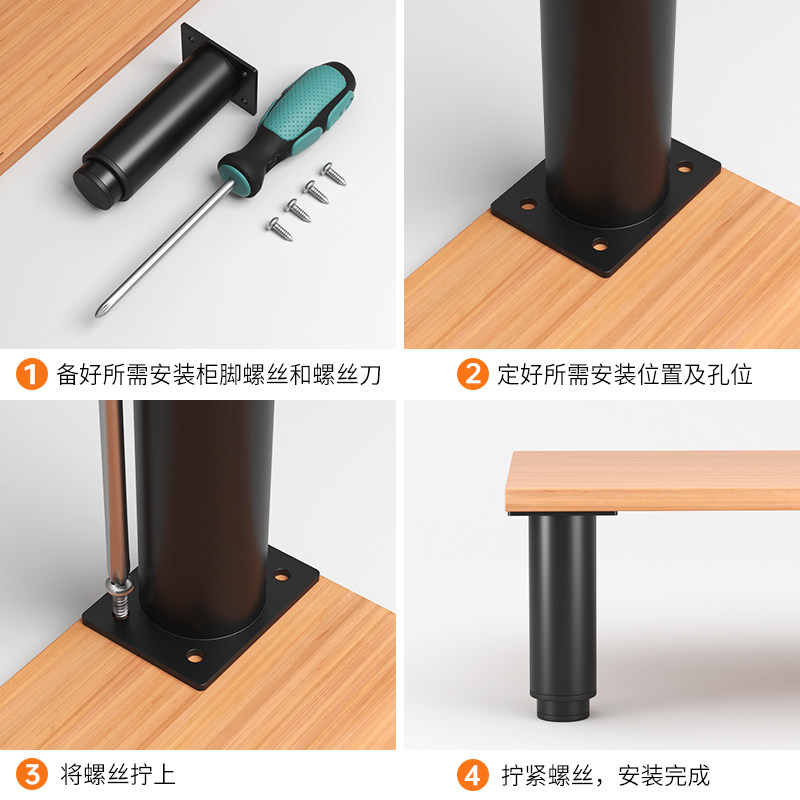 1 备好所需安装柜脚螺丝和螺丝刀

2 定好所需安装位置及孔位

3 将螺丝拧上

4 拧紧螺丝，安装完成