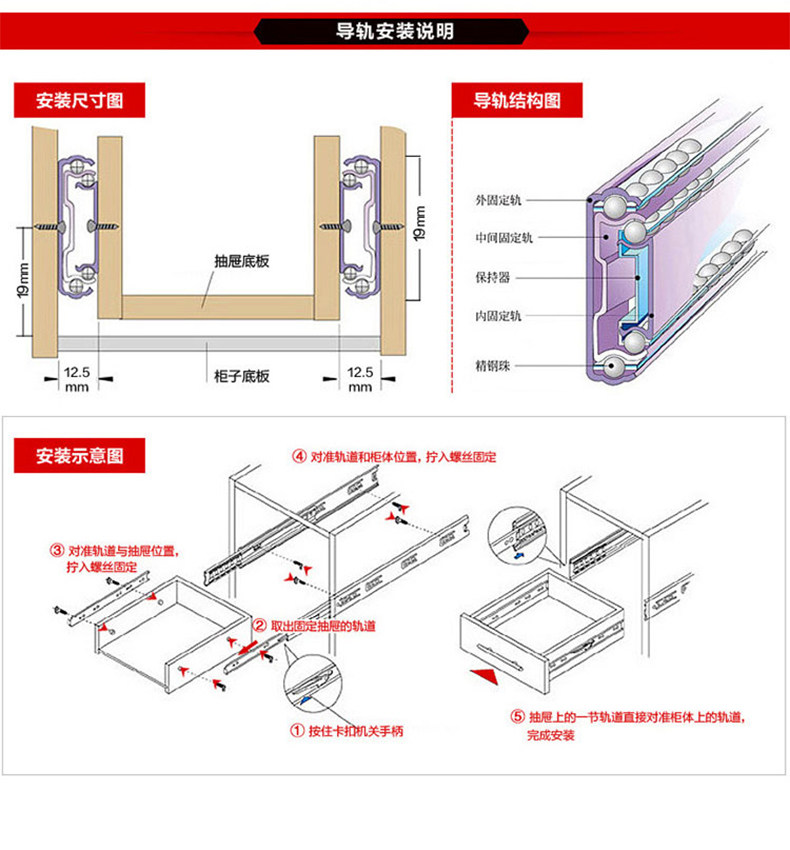 导轨安装说明

安装尺寸图

19mm

19mm

抽屉底板

柜子底板

12.5 mm

12.5 mm

导轨结构图

外固定轨

中间固定轨

保持器

内固定轨

精钢珠

安装示意图

④ 对准轨道和柜体位置，拧入螺丝固定

③ 对准轨道与抽屉位置，拧入螺丝固定

② 取出固定抽屉的轨道

① 按住卡扣机关手柄

⑤ 抽屉上的一节轨道直接对准柜体上的轨道，完成安装