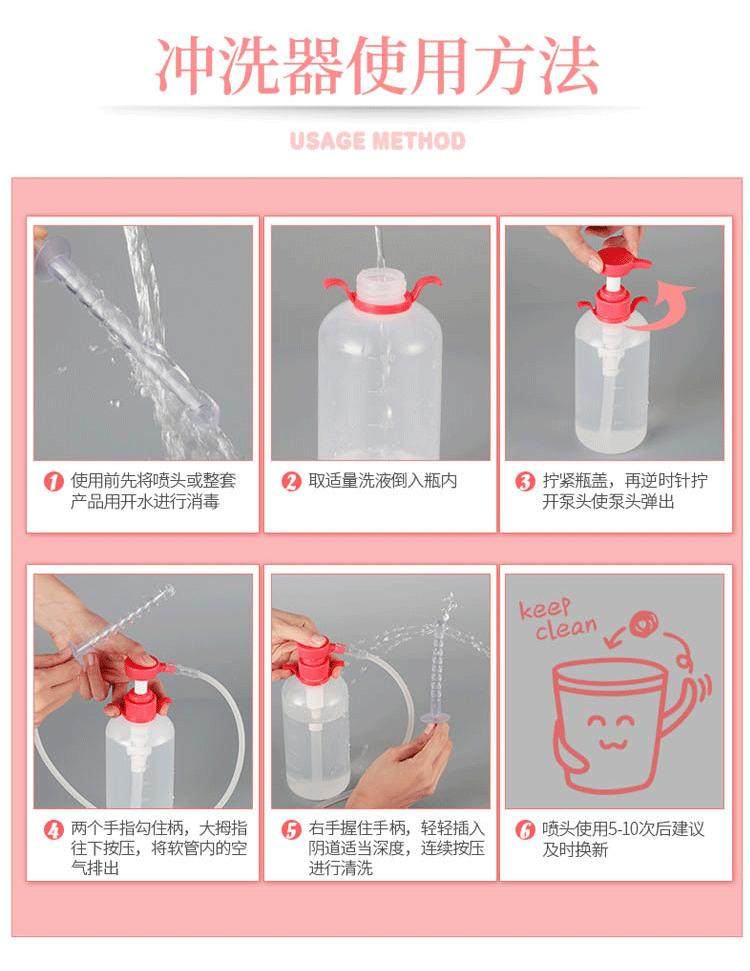 冲洗器使用方法

USAGE METHOD

1 使用前先将喷头或整套产品用开水进行消毒

2 取适量洗液倒入瓶内

3 拧紧瓶盖，再逆时针拧开泵头使泵头弹出

4 两个手指勾住柄，大拇指往下按压，将软管内的空气排出

5 右手握住手柄，轻轻插入阴道适当深度，连续按压进行清洗

keep clean

6 喷头使用5-10次后建议及时换新