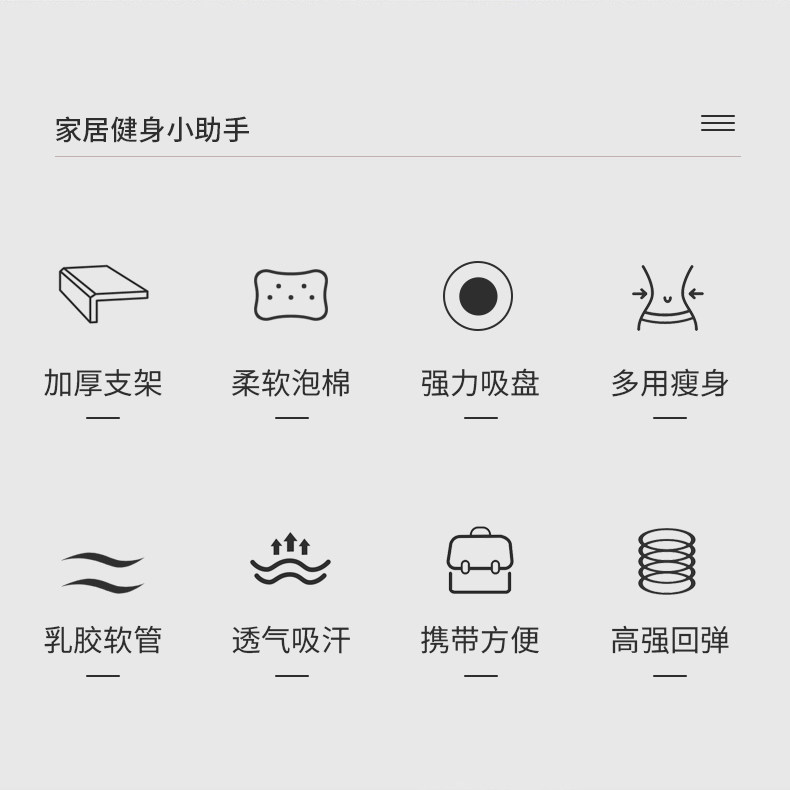 家居健身小助手

加厚支架

柔软泡棉

强力吸盘

多用瘦身

乳胶软管

透气吸汗

携带方便

高强回弹