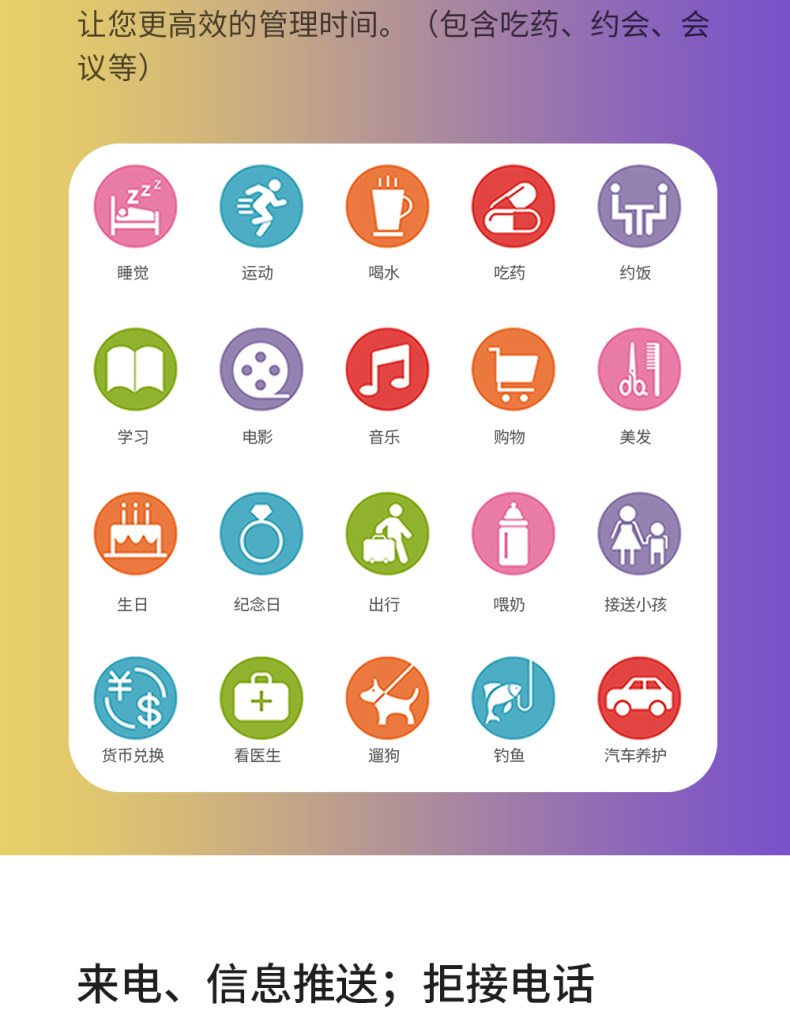 让您更高效的管理时间。（包含吃药、约会、会议等）

睡觉
运动
喝水
吃药
约饭

学习
电影
音乐
购物
美发

生日
纪念日
出行
喂奶
接送小孩

货币兑换
看医生
遛狗
钓鱼
汽车养护

来电、信息推送；拒接电话