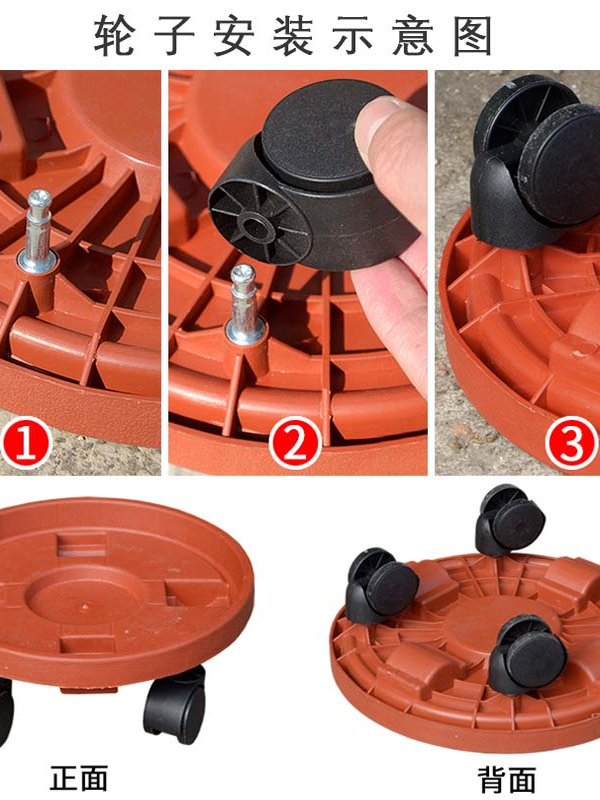 轮子安装示意图

1

2

3

正面

背面