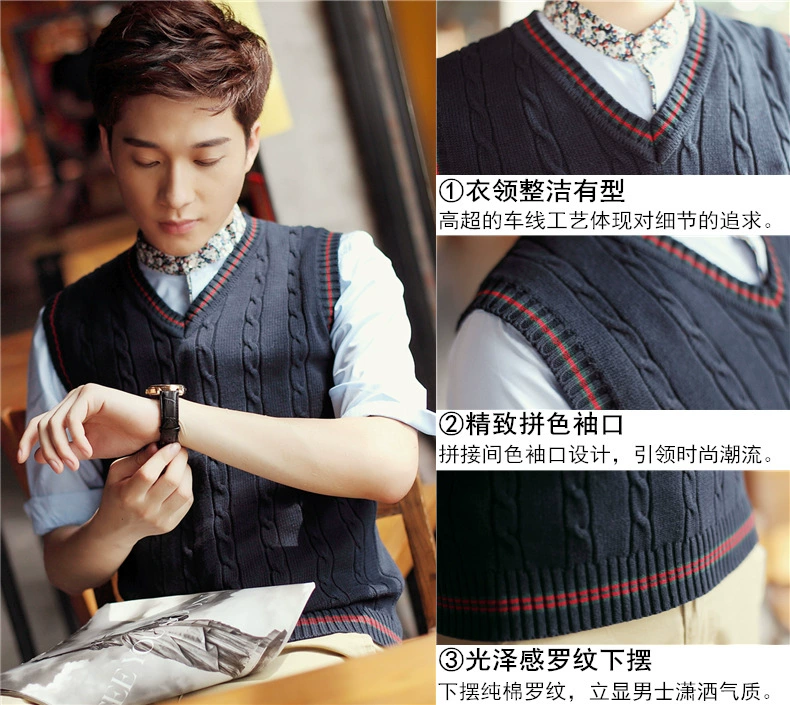 ①衣领整洁有型
高超的车线工艺体现对细节的追求。

②精致拼色袖口
拼接间色袖口设计，引领时尚潮流。

③光泽感罗纹下摆
下摆纯棉罗纹，立显男士潇洒气质。