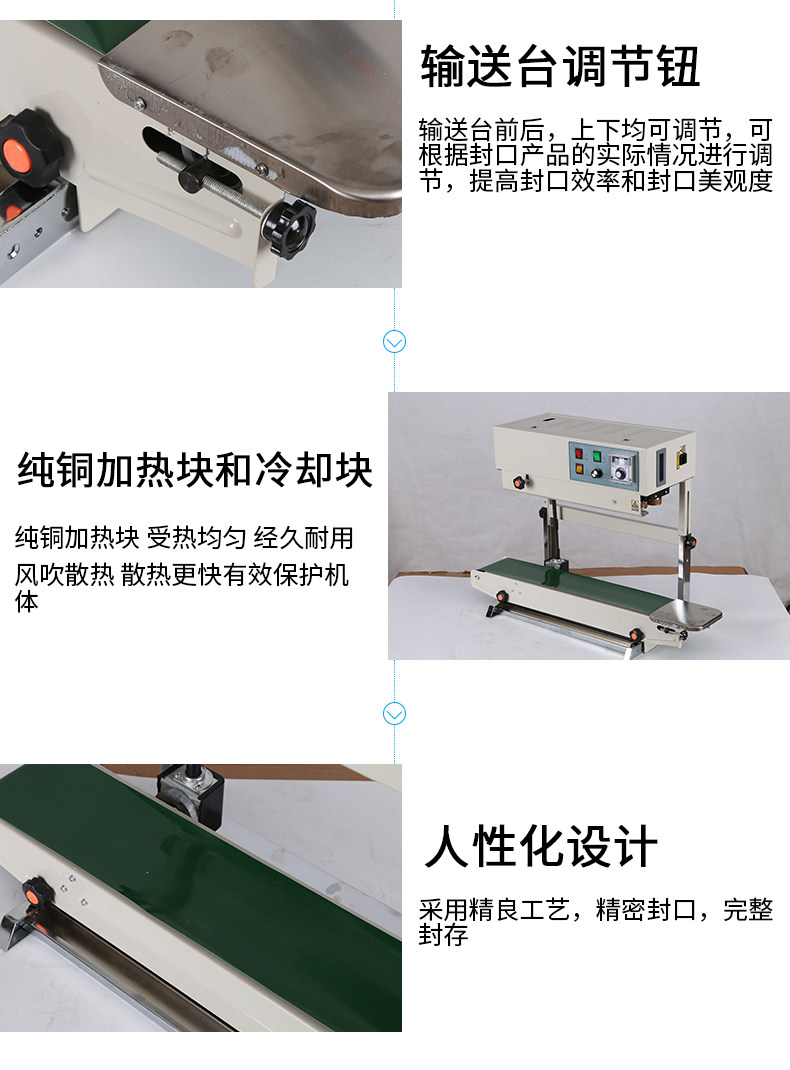 输送台调节钮

输送台前后，上下均可调节，可根据封口产品的实际情况进行调节，提高封口效率和封口美观度

纯铜加热块和冷却块

纯铜加热块 受热均匀 经久耐用
风吹散热 散热更快有效保护机体

人性化设计

采用精良工艺，精密封口，完整封存