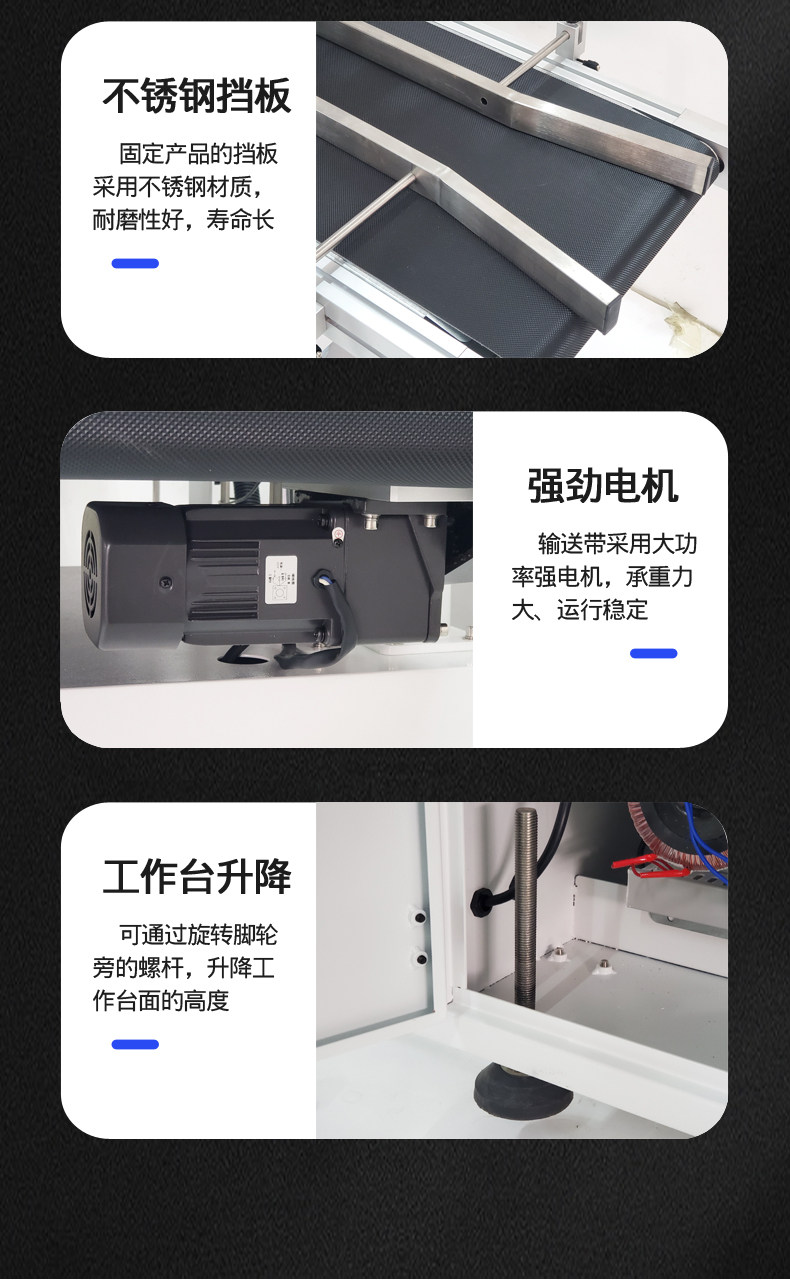 不锈钢挡板

固定产品的挡板采用不锈钢材质，耐磨性好，寿命长

强劲电机

输送带采用大功率强电机，承重力大、运行稳定

工作台升降

可通过旋转脚轮旁的螺杆，升降工作台面的高度