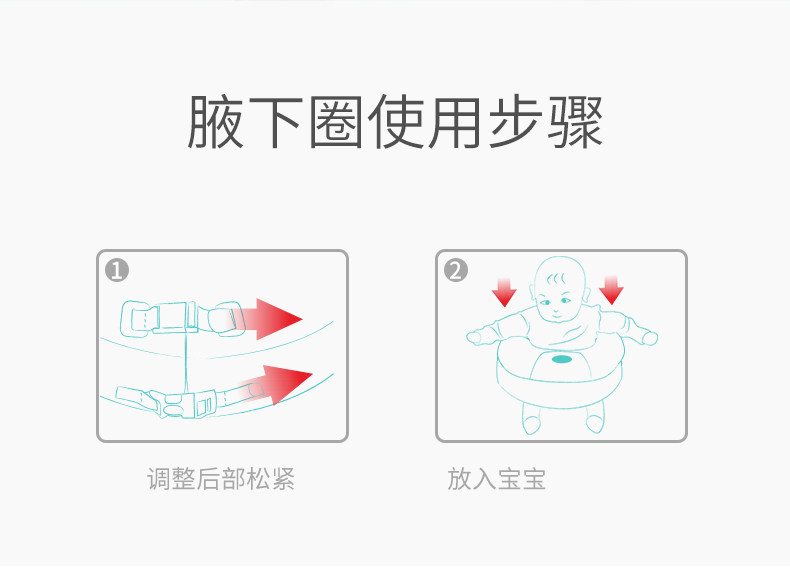 腋下圈使用步骤

1

调整后部松紧

2

放入宝宝