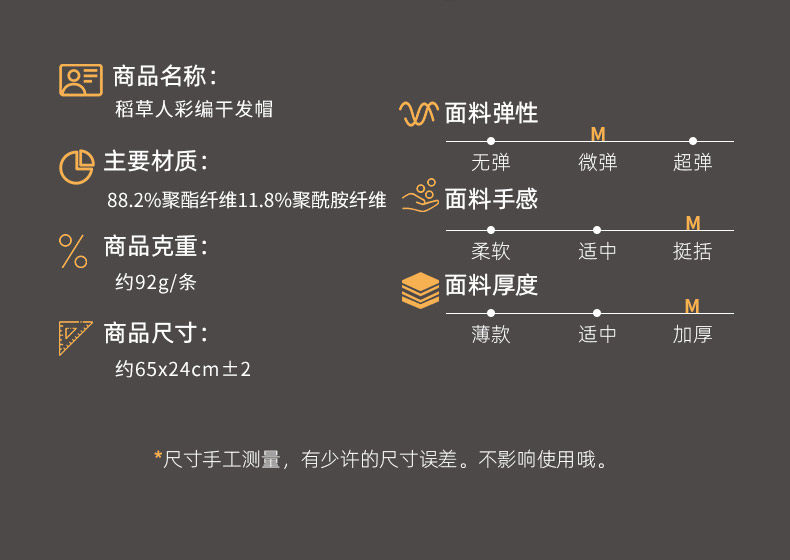 商品名称:
稻草人彩编干发帽

主要材质:
88.2%聚酯纤维11.8%聚酰胺纤维

商品克重:
约92g/条

商品尺寸:
约65x24cm±2

面料弹性
M
无弹 微弹 超弹

面料手感
M
柔软 适中 挺括

面料厚度
M
薄款 适中 加厚

*尺寸手工测量，有少许的尺寸误差。不影响使用哦。