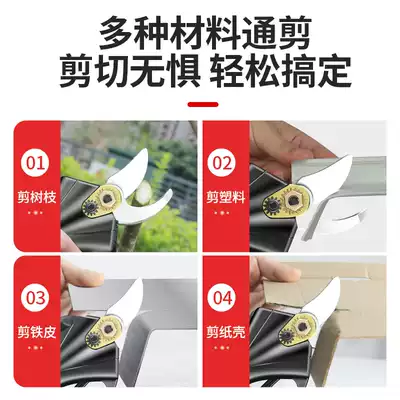 多种材料通剪
剪切无惧 轻松搞定

01
剪树枝

02
剪塑料

03
剪铁皮

04
剪纸壳