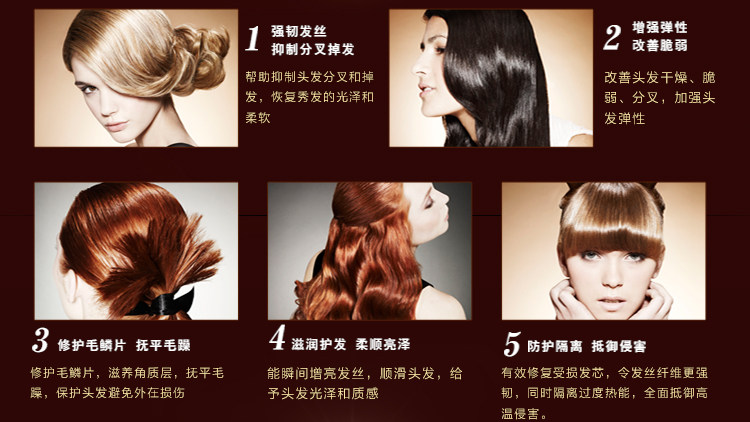 1 强韧发丝
抑制分叉掉发

帮助抑制头发分叉和掉发，恢复秀发的光泽和柔软

2 增强弹性
改善脆弱

改善头发干燥、脆弱、分叉，加强头发弹性

3 修护毛鳞片 抚平毛躁

修护毛鳞片，滋养角质层，抚平毛躁，保护头发避免外在损伤

4 滋润护发 柔顺亮泽

能瞬间增亮发丝，顺滑头发，给予头发光泽和质感

5 防护隔离 抵御侵害

有效修复受损发芯，令发丝纤维更强韧，同时隔离过度热能，全面抵御高温侵害。