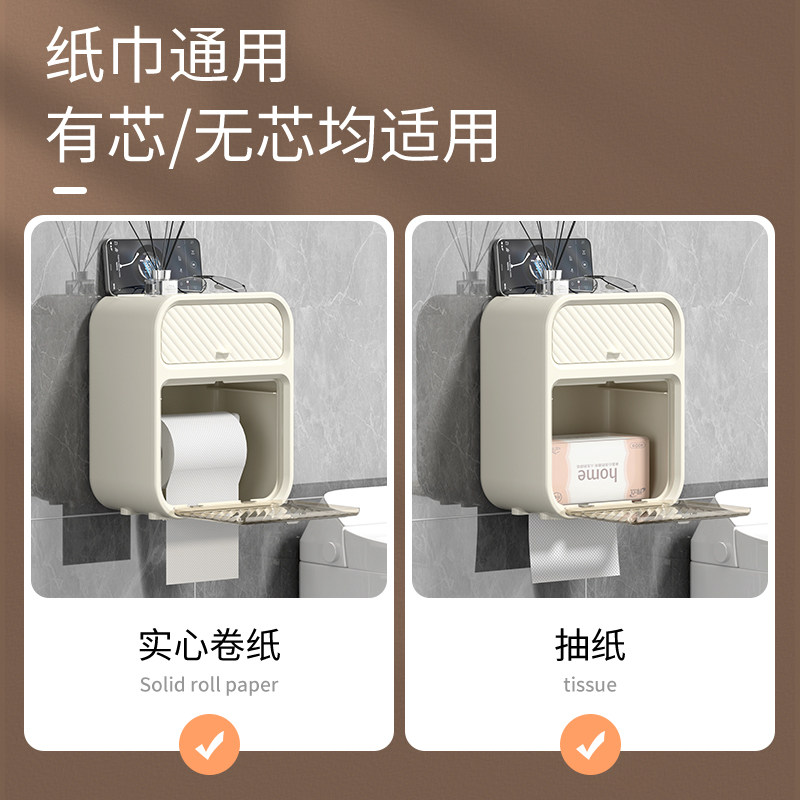 纸巾通用
有芯/无芯均适用

home

实心卷纸
Solid roll paper

抽纸
tissue