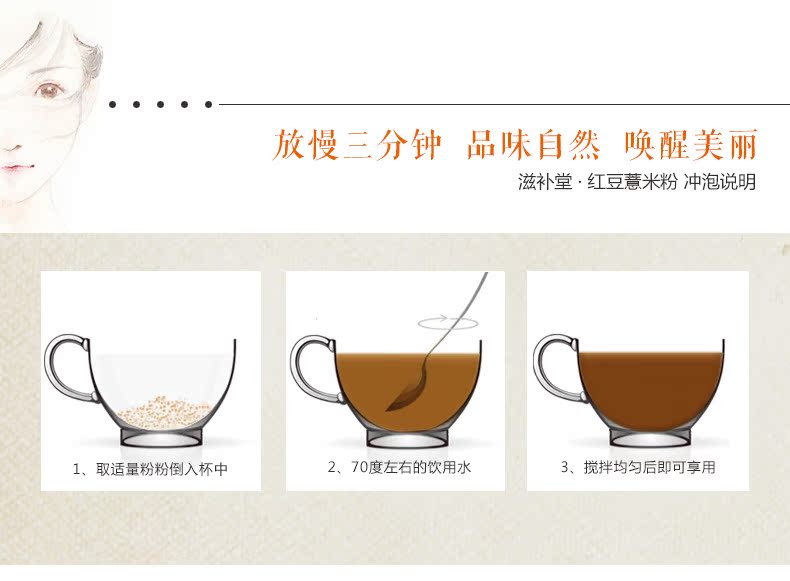 放慢三分钟 品味自然 唤醒美丽

滋补堂 · 红豆薏米粉 冲泡说明

1、取适量粉粉倒入杯中

2、70度左右的饮用水

3、搅拌均匀后即可享用