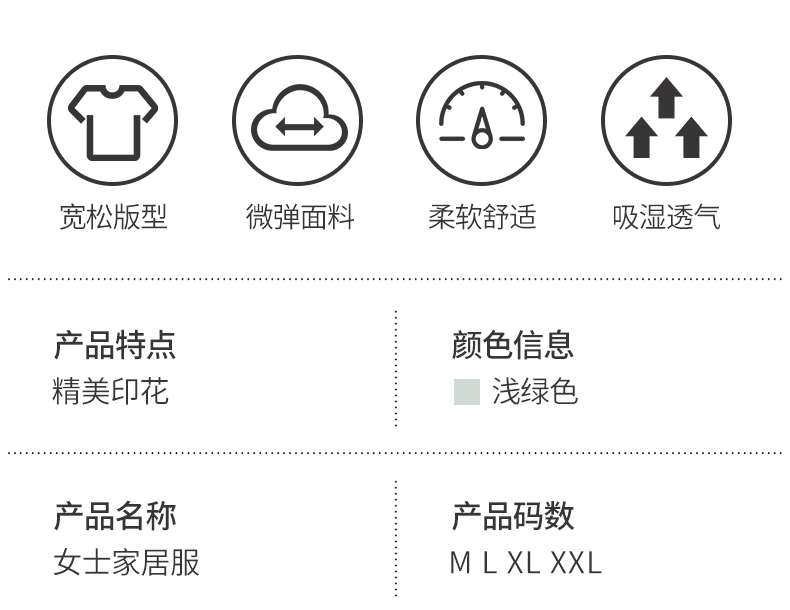 宽松版型 微弹面料 柔软舒适 吸湿透气

产品特点
精美印花

颜色信息
浅绿色

产品名称
女士家居服

产品码数
M L XL XXL