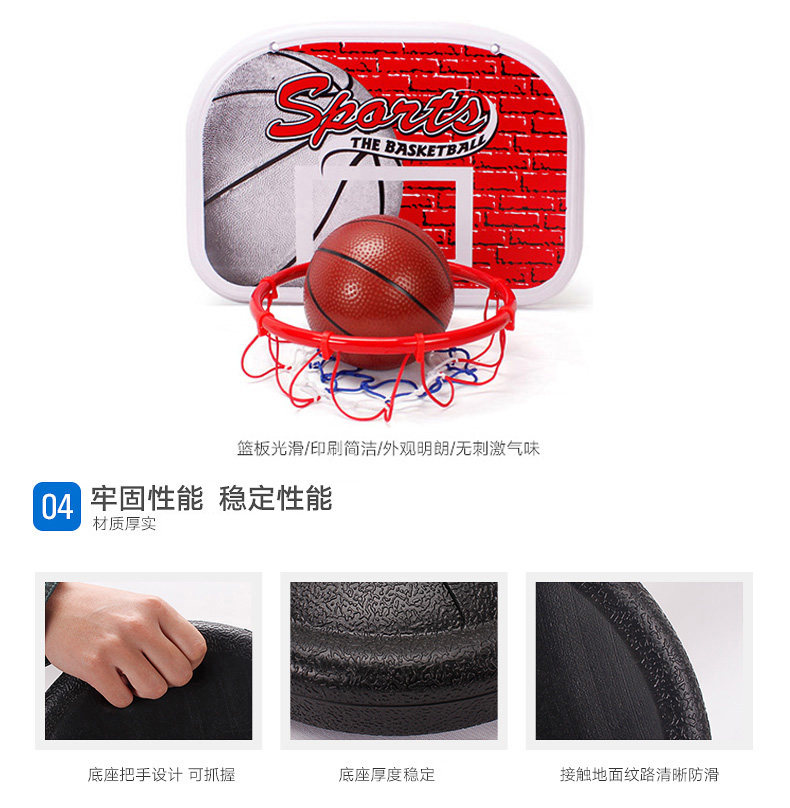 Sports
THE BASKETBALL

篮板光滑/印刷简洁/外观明朗/无刺激气味

04 牢固性能 稳定性能
材质厚实

底座把手设计 可抓握

底座厚度稳定

接触地面纹路清晰防滑