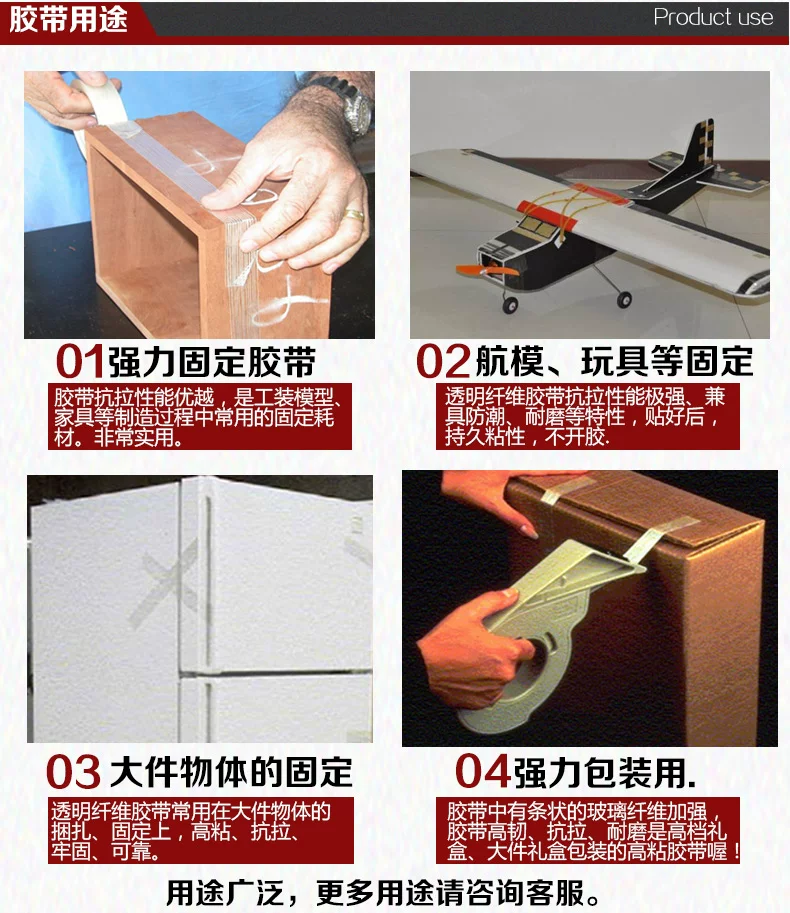 胶带用途

Product use

01强力固定胶带

胶带抗拉性能优越，是工装模型、家具等制造过程中常用的固定耗材。非常实用。

02航模、玩具等固定

透明纤维胶带抗拉性能极强、兼具防潮、耐磨等特性，贴好后，持久粘性，不开胶.

03 大件物体的固定

透明纤维胶带常用在大件物体的捆扎、固定上，高粘、抗拉、牢固、可靠。

04强力包装用.

胶带中有条状的玻璃纤维加强，胶带高韧、抗拉、耐磨是高档礼盒、大件礼盒包装的高粘胶带喔！

用途广泛，更多用途请咨询客服。