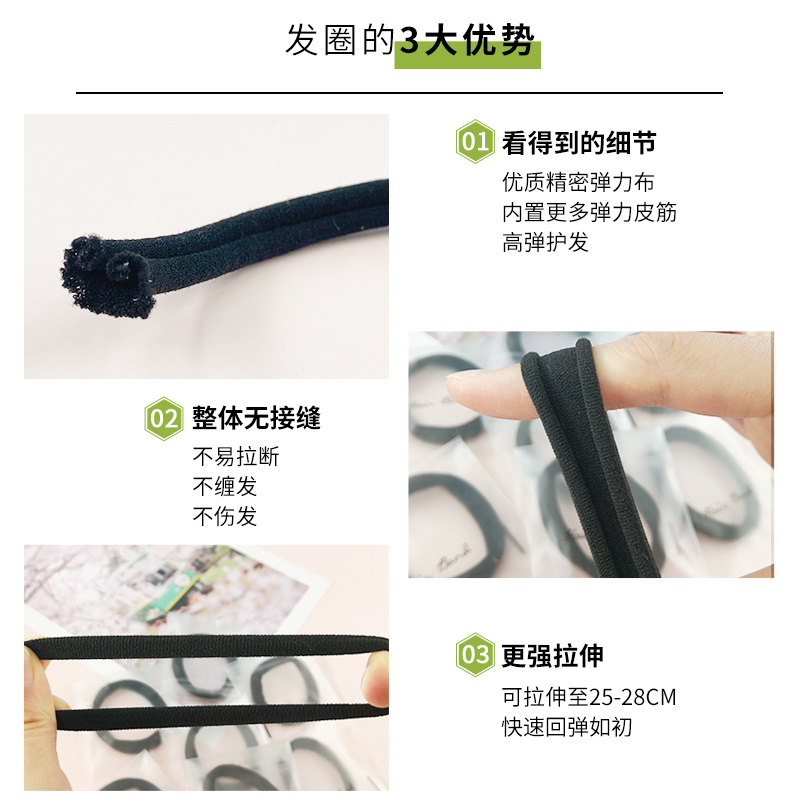 发圈的3大优势

01 看得到的细节
优质精密弹力布
内置更多弹力皮筋
高弹护发

02 整体无接缝
不易拉断
不缠发
不伤发

03 更强拉伸
可拉伸至25-28CM
快速回弹如初