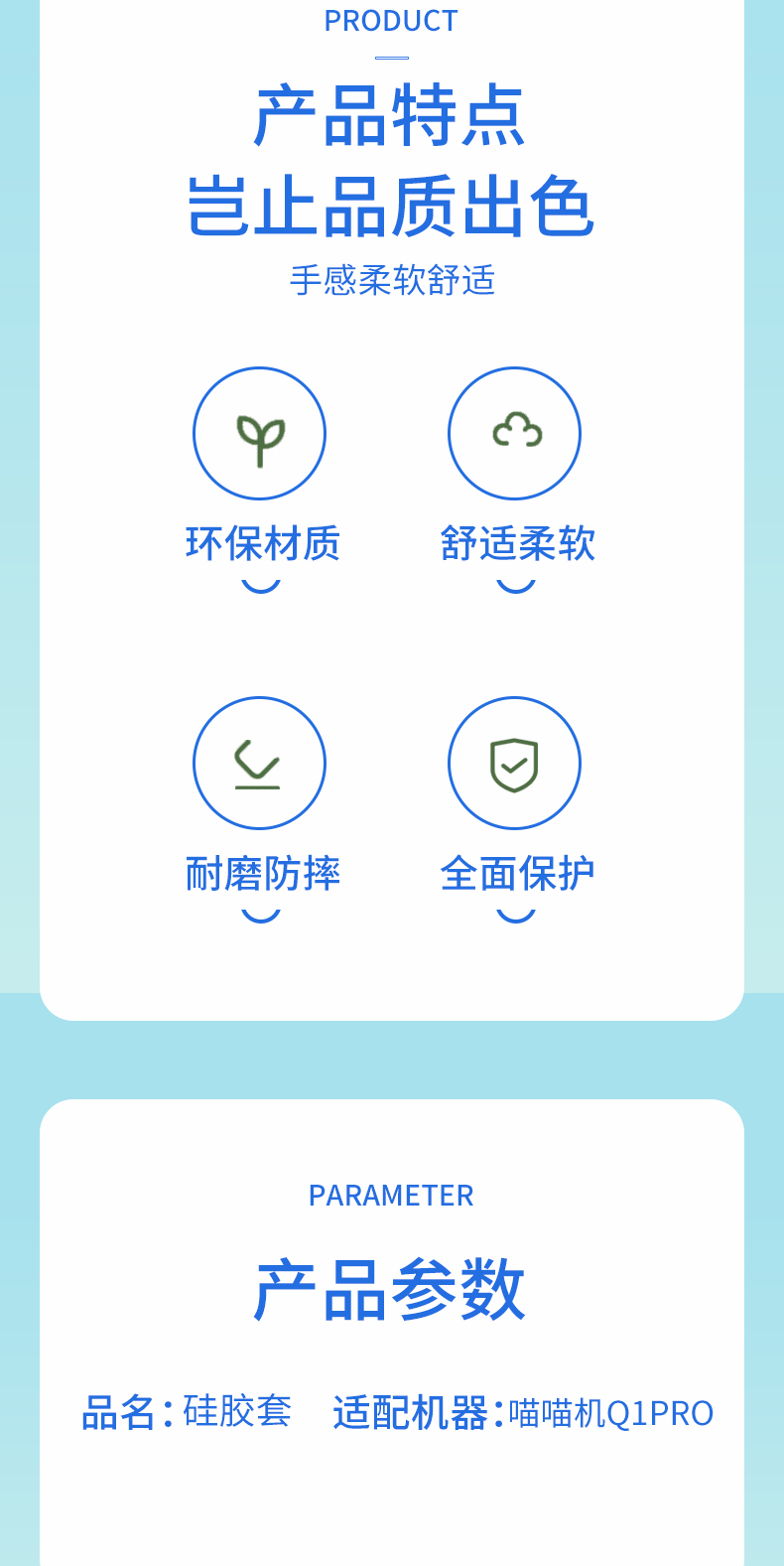 PRODUCT

产品特点
岂止品质出色

手感柔软舒适

环保材质

舒适柔软

耐磨防摔

全面保护

PARAMETER

产品参数

品名:硅胶套 适配机器:喵喵机Q1PRO