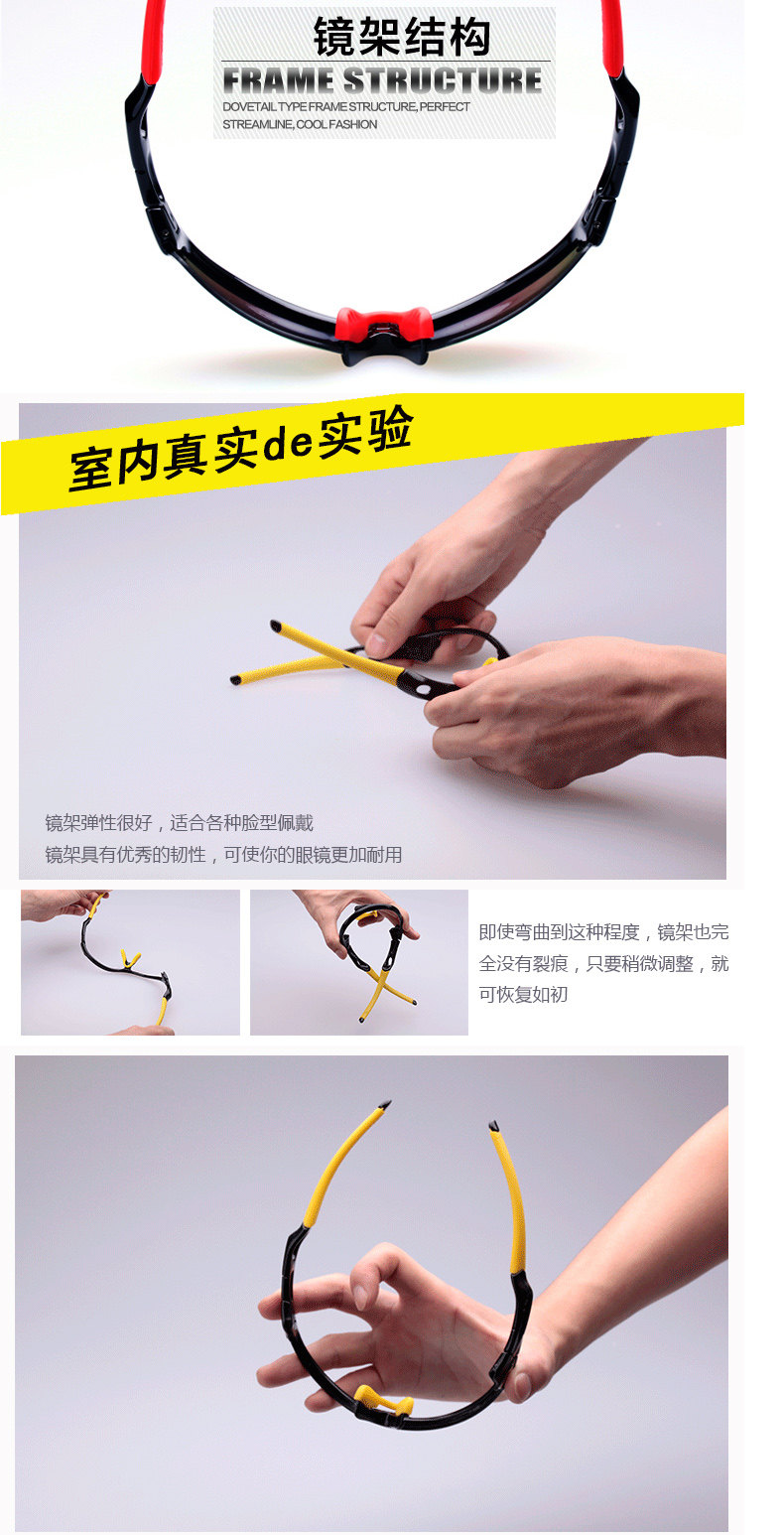 镜架结构

FRAME STRUCTURE

DOVETAIL TYPE FRAME STRUCTURE, PERFECT STREAMLINE, COOL FASHION

室内真实de实验

镜架弹性很好，适合各种脸型佩戴

镜架具有优秀的韧性，可使你的眼镜更加耐用

即使弯曲到这种程度，镜架也完全没有裂痕，只要稍微调整，就可恢复如初