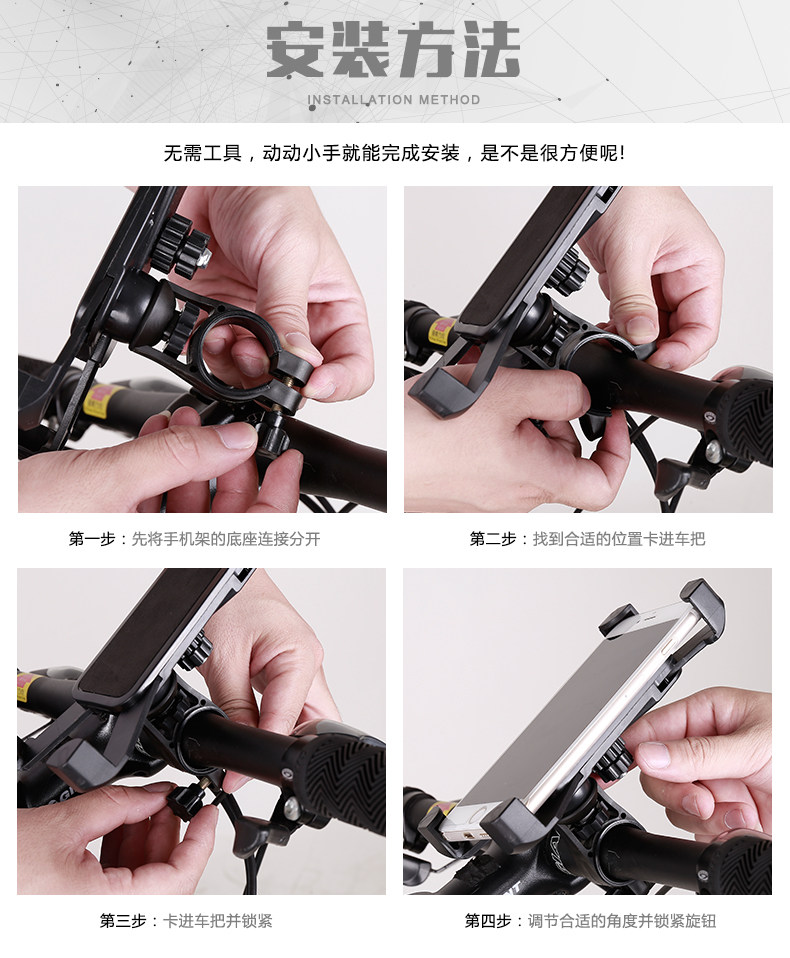 安装方法
INSTALLATION METHOD

无需工具，动动小手就能完成安装，是不是很方便呢!

第一步：先将手机架的底座连接分开

第二步：找到合适的位置卡进车把

第三步：卡进车把并锁紧

第四步：调节合适的角度并锁紧旋钮