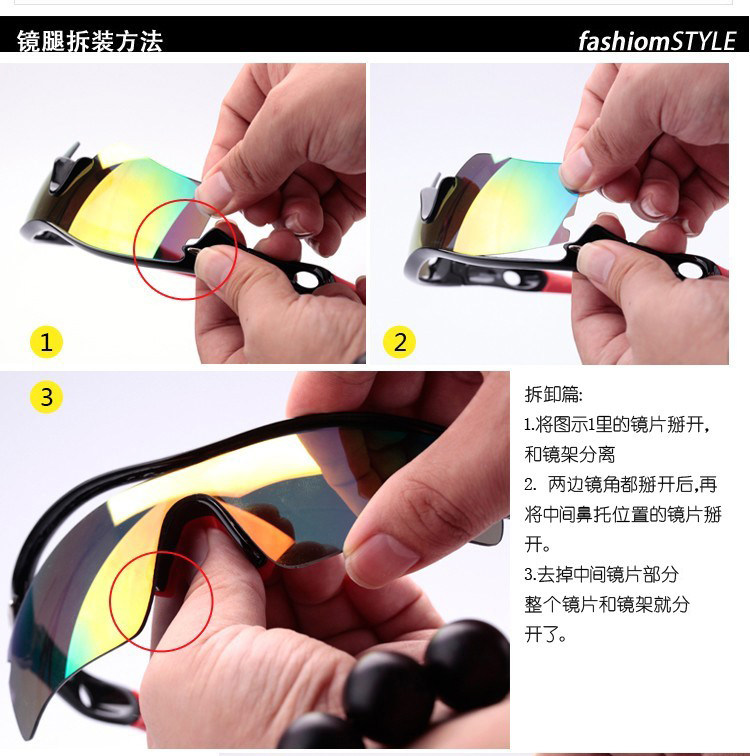 镜腿拆装方法

fashiomSTYLE

1

2

3

拆卸篇:
1.将图示1里的镜片掰开,和镜架分离
2. 两边镜角都掰开后,再将中间鼻托位置的镜片掰开。
3.去掉中间镜片部分整个镜片和镜架就分开了。