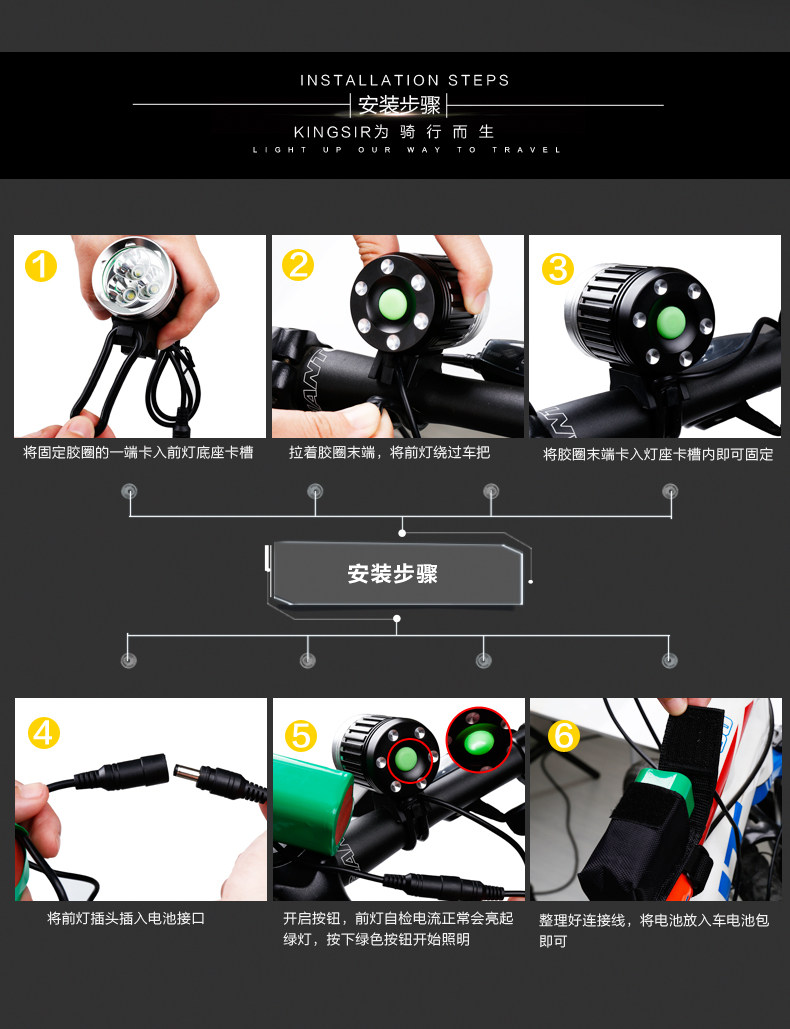 INSTALLATION STEPS

安装步骤

KINGSIR为 骑 行 而 生

LIGHT UP OUR WAY TO TRAVEL

1

将固定胶圈的一端卡入前灯底座卡槽

2

拉着胶圈末端，将前灯绕过车把

3

将胶圈末端卡入灯座卡槽内即可固定

安装步骤

4

将前灯插头插入电池接口

5

开启按钮，前灯自检电流正常会亮起绿灯，按下绿色按钮开始照明

6

整理好连接线，将电池放入车电池包即可