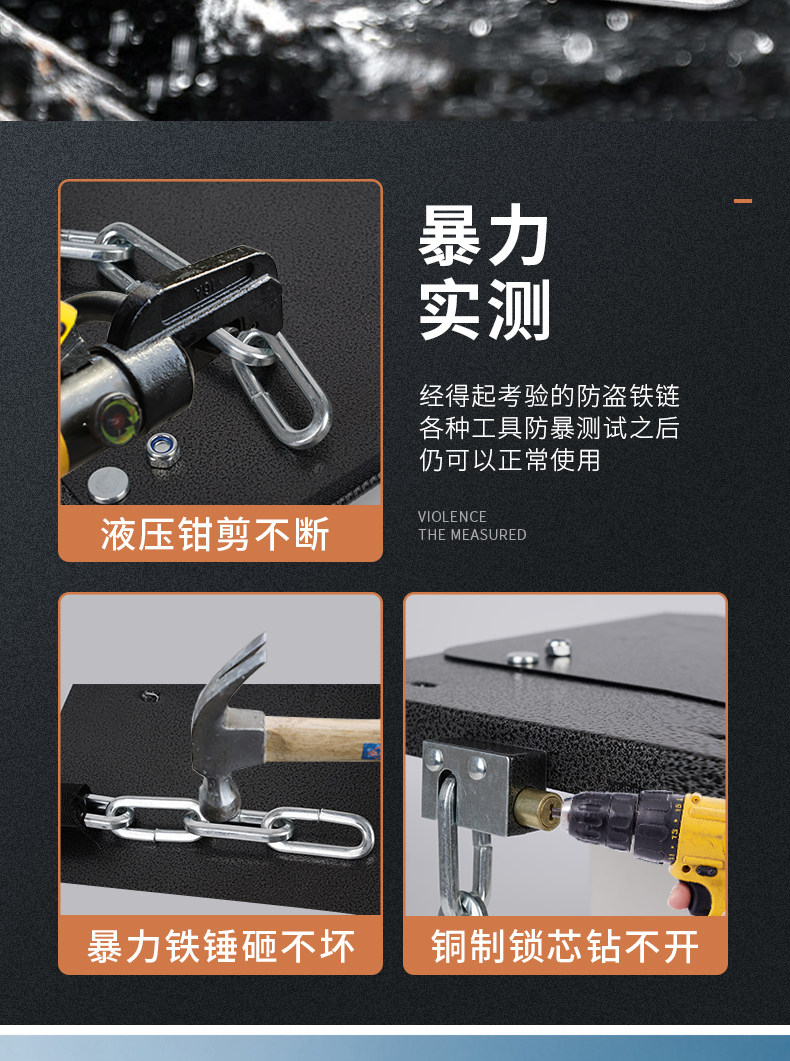 暴力
实测

经得起考验的防盗铁链
各种工具防暴测试之后
仍可以正常使用

VIOLENCE
THE MEASURED

液压钳剪不断

暴力铁锤砸不坏

铜制锁芯钻不开