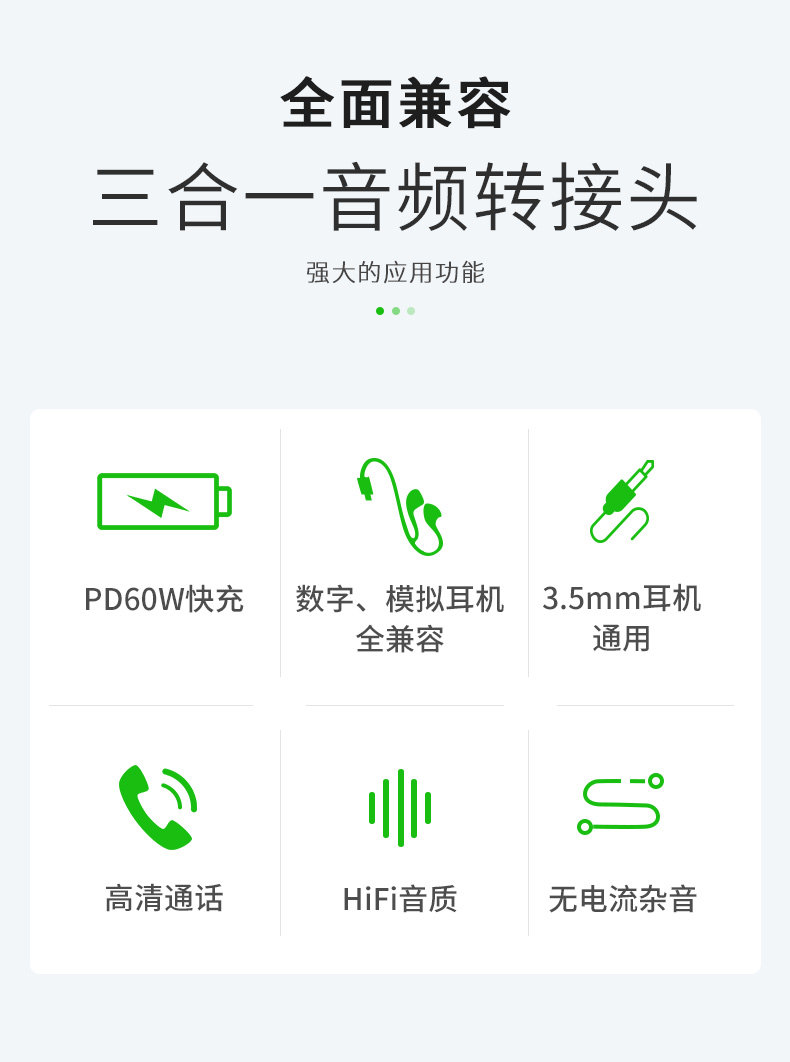 全面兼容

三合一音频转接头

强大的应用功能

PD60W快充

数字、模拟耳机全兼容

3.5mm耳机通用

高清通话

HiFi音质

无电流杂音