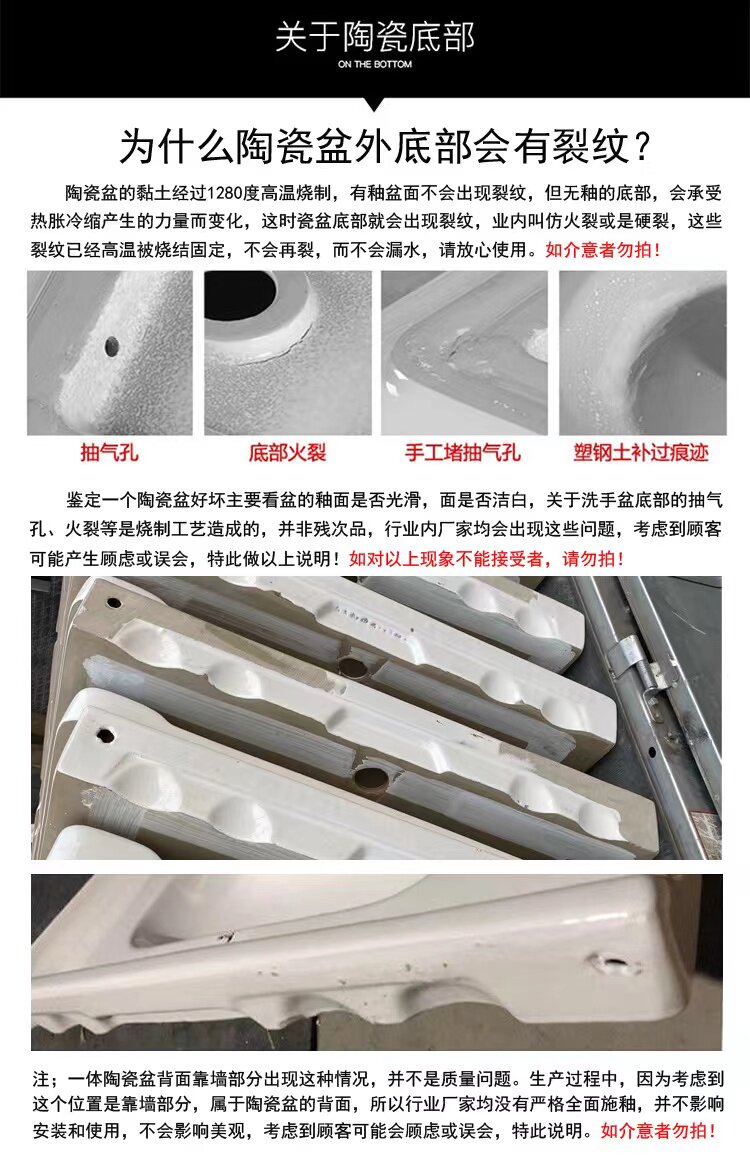 关于陶瓷底部
ON THE BOTTOM

为什么陶瓷盆外底部会有裂纹？

陶瓷盆的黏土经过1280度高温烧制，有釉盆面不会出现裂纹，但无釉的底部，会承受热胀冷缩产生的力量而变化，这时瓷盆底部就会出现裂纹，业内叫仿火裂或是硬裂，这些裂纹已经高温被烧结固定，不会再裂，而不会漏水，请放心使用。如介意者勿拍！

抽气孔
底部火裂
手工堵抽气孔
塑钢土补过痕迹

鉴定一个陶瓷盆好坏主要看盆的釉面是否光滑，面是否洁白，关于洗手盆底部的抽气孔、火裂等是烧制工艺造成的，并非残次品，行业内厂家均会出现这些问题，考虑到顾客可能产生顾虑或误会，特此做以上说明！如对以上现象不能接受者，请勿拍！

注；一体陶瓷盆背面靠墙部分出现这种情况，并不是质量问题。生产过程中，因为考虑到这个位置是靠墙部分，属于陶瓷盆的背面，所以行业厂家均没有严格全面施釉，并不影响安装和使用，不会影响美观，考虑到顾客可能会顾虑或误会，特此说明。如介意者勿拍！