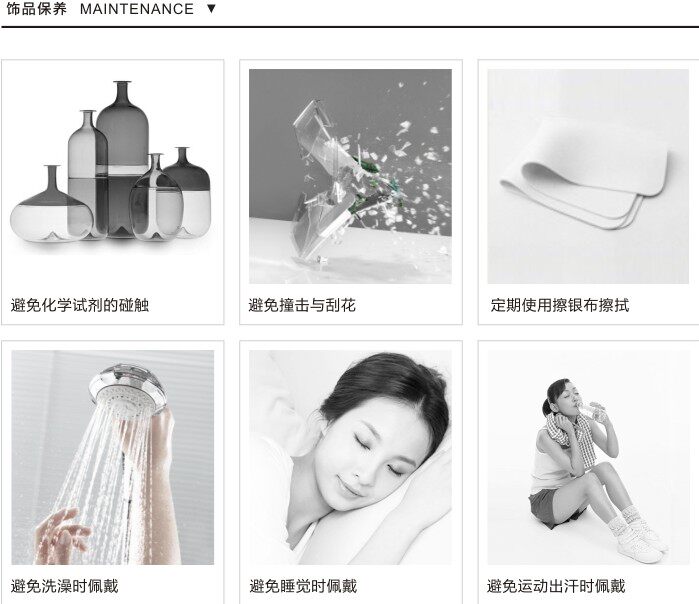 饰品保养 MAINTENANCE ▼

避免化学试剂的碰触

避免撞击与刮花

定期使用擦银布擦拭

避免洗澡时佩戴

避免睡觉时佩戴

避免运动出汗时佩戴