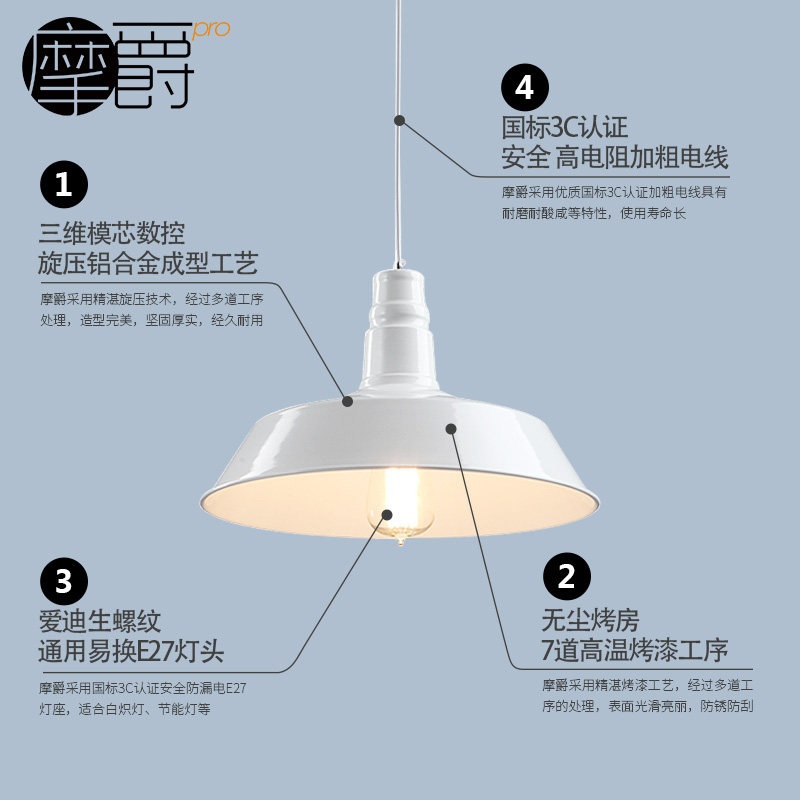 摩爵 pro

4
国标3C认证
安全 高电阻加粗电线
摩爵采用优质国标3C认证加粗电线具有耐磨耐酸咸等特性，使用寿命长

1
三维模芯数控
旋压铝合金成型工艺
摩爵采用精湛旋压技术，经过多道工序处理，造型完美，坚固厚实，经久耐用

3
爱迪生螺纹
通用易换E27灯头
摩爵采用国标3C认证安全防漏电E27灯座，适合白炽灯、节能灯等

2
无尘烤房
7道高温烤漆工序
摩爵采用精湛烤漆工艺，经过多道工序的处理，表面光滑亮丽，防锈防刮