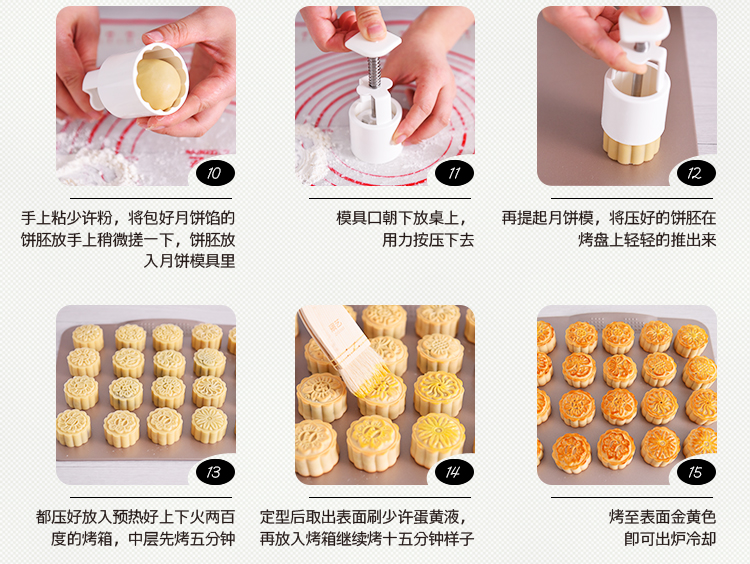 10

手上粘少许粉，将包好月饼馅的饼胚放手上稍微搓一下，饼胚放入月饼模具里

11

模具口朝下放桌上，用力按压下去

12

再提起月饼模，将压好的饼胚在烤盘上轻轻的推出来

13

都压好放入预热好上下火两百度的烤箱，中层先烤五分钟

14

定型后取出表面刷少许蛋黄液，再放入烤箱继续烤十五分钟样子

15

烤至表面金黄色即可出炉冷却