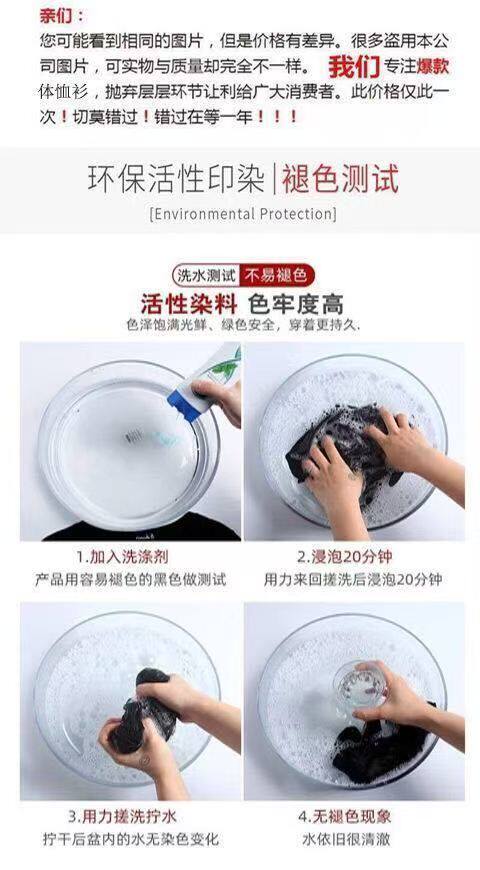 亲们：
您可能看到相同的图片，但是价格有差异。很多盗用本公司图片，可实物与质量却完全不一样。我们专注爆款体恤衫，抛弃层层环节让利给广大消费者。此价格仅此一次！切莫错过！错过在等一年！！！

环保活性印染|褪色测试
[Environmental Protection]

洗水测试 不易褪色
活性染料 色牢度高
色泽饱满光鲜、绿色安全，穿着更持久.

1.加入洗涤剂
产品用容易褪色的黑色做测试

2.浸泡20分钟
用力来回搓洗后浸泡20分钟

3.用力搓洗拧水
拧干后盆内的水无染色变化

4.无褪色现象
水依旧很清澈