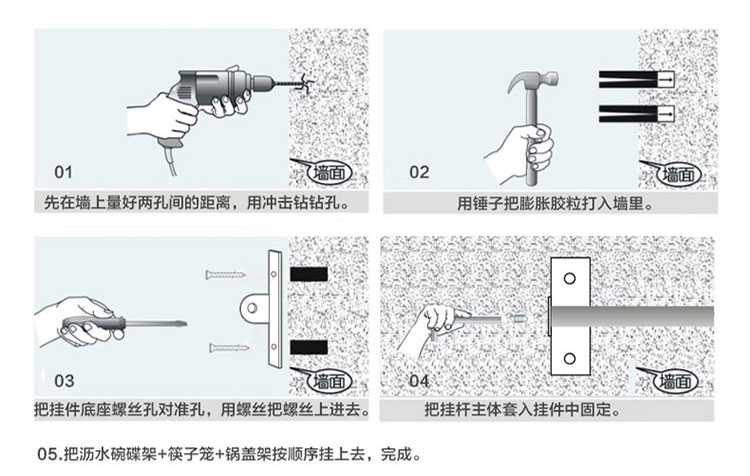 01

墙面

先在墙上量好两孔间的距离，用冲击钻钻孔。

02

墙面

用锤子把膨胀胶粒打入墙里。

03

墙面

把挂件底座螺丝孔对准孔，用螺丝把螺丝上进去。

04

墙面

把挂杆主体套入挂件中固定。

05.把沥水碗碟架+筷子笼+锅盖架按顺序挂上去，完成。