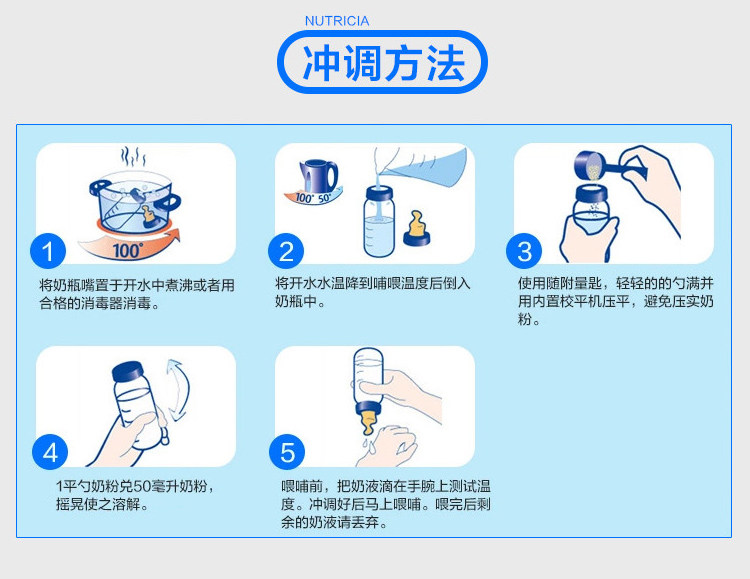 NUTRICIA

冲调方法

100°

1

将奶瓶嘴置于开水中煮沸或者用合格的消毒器消毒。

100° 50°

2

将开水水温降到哺喂温度后倒入奶瓶中。

3

使用随附量匙，轻轻的的勺满并用内置校平机压平，避免压实奶粉。

4

1平勺奶粉兑50毫升奶粉，摇晃使之溶解。

5

喂哺前，把奶液滴在手腕上测试温度。冲调好后马上喂哺。喂完后剩余的奶液请丢弃。