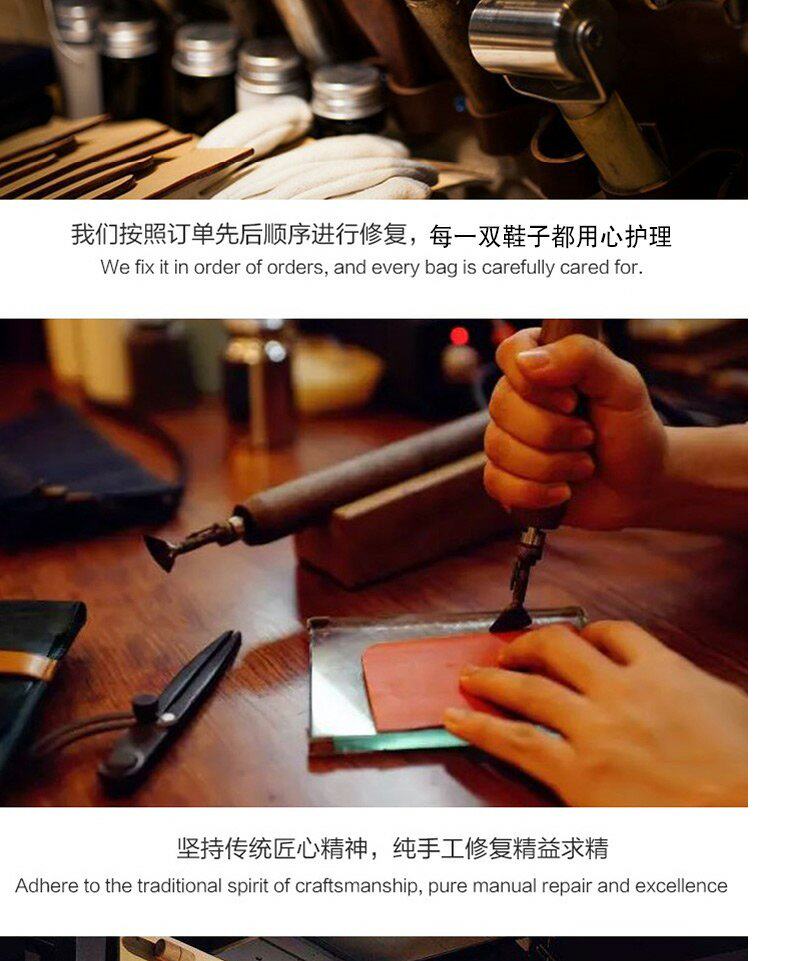 我们按照订单先后顺序进行修复，每一双鞋子都用心护理
We fix it in order of orders, and every bag is carefully cared for.

坚持传统匠心精神，纯手工修复精益求精
Adhere to the traditional spirit of craftsmanship, pure manual repair and excellence