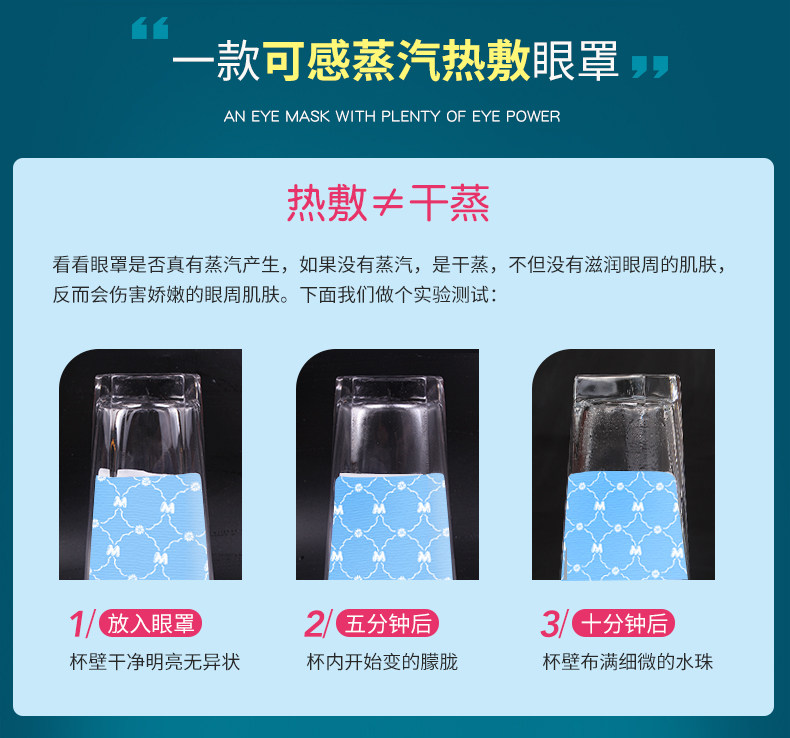 “一款可感蒸汽热敷眼罩”

AN EYE MASK WITH PLENTY OF EYE POWER

热敷≠干蒸

看看眼罩是否真有蒸汽产生，如果没有蒸汽，是干蒸，不但没有滋润眼周的肌肤，反而会伤害娇嫩的眼周肌肤。下面我们做个实验测试：

1/ 放入眼罩
杯壁干净明亮无异状

2/ 五分钟后
杯内开始变的朦胧

3/ 十分钟后
杯壁布满细微的水珠