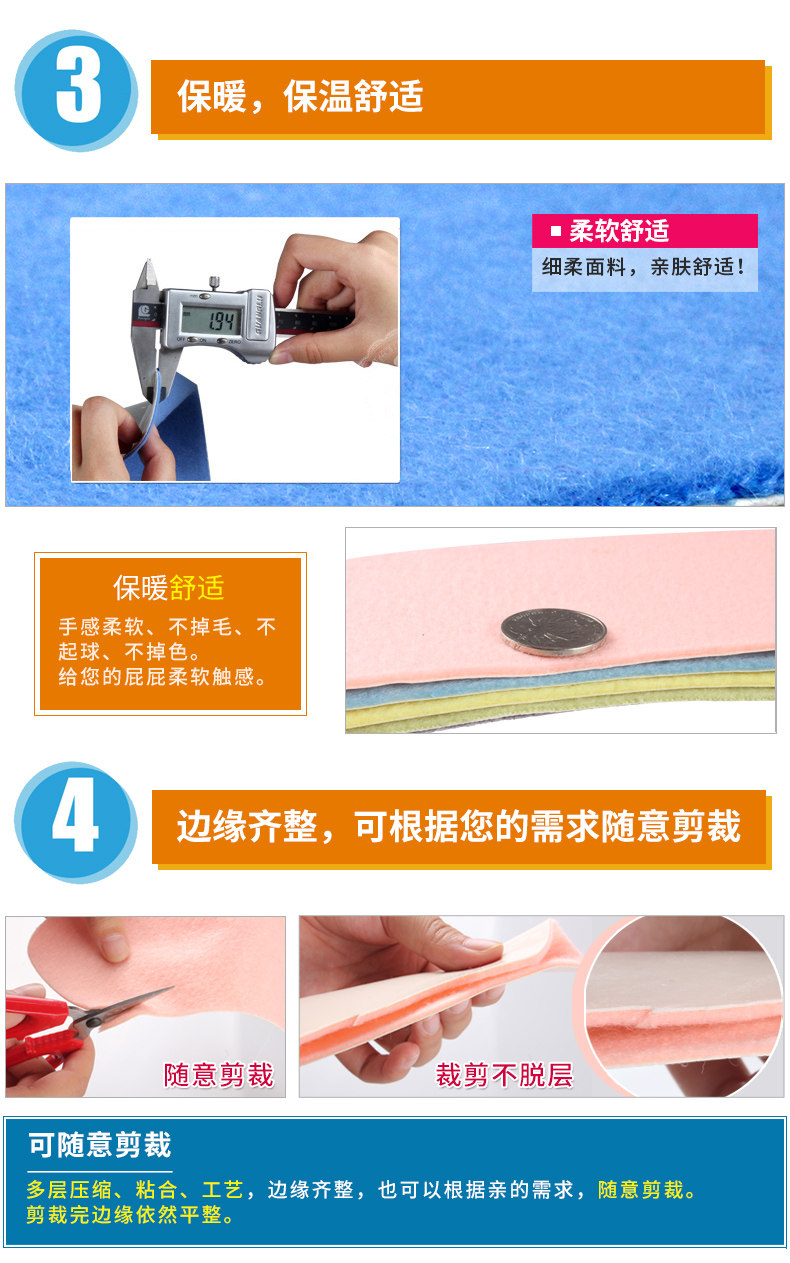 3

保暖，保温舒适

1.94

柔软舒适

细柔面料，亲肤舒适！

保暖舒适

手感柔软、不掉毛、不起球、不掉色。
给您的屁屁柔软触感。

4

边缘齐整，可根据您的需求随意剪裁

随意剪裁

裁剪不脱层

可随意剪裁

多层压缩、粘合、工艺，边缘齐整，也可以根据亲的需求，随意剪裁。
剪裁完边缘依然平整。