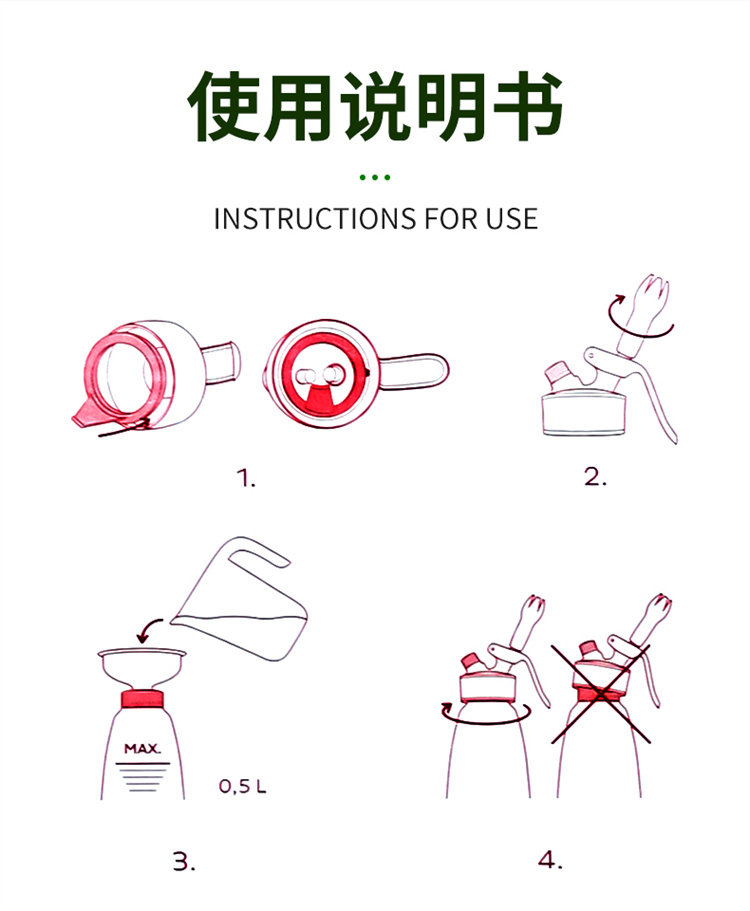 使用说明书

INSTRUCTIONS FOR USE

1.

2.

MAX.

0,5 L

3.

4.