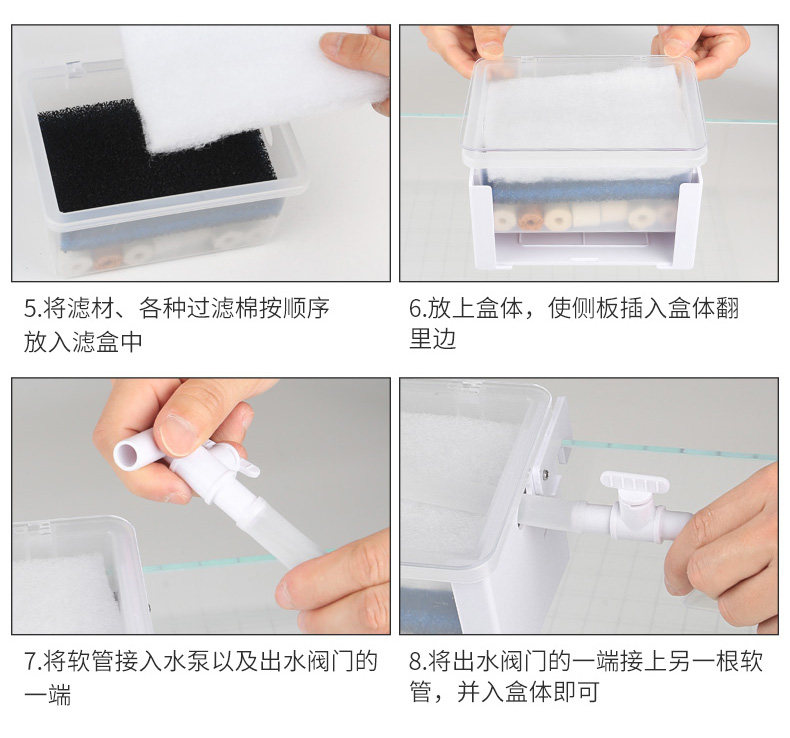 5.将滤材、各种过滤棉按顺序放入滤盒中

6.放上盒体，使侧板插入盒体翻里边

7.将软管接入水泵以及出水阀门的一端

8.将出水阀门的一端接上另一根软管，并入盒体即可