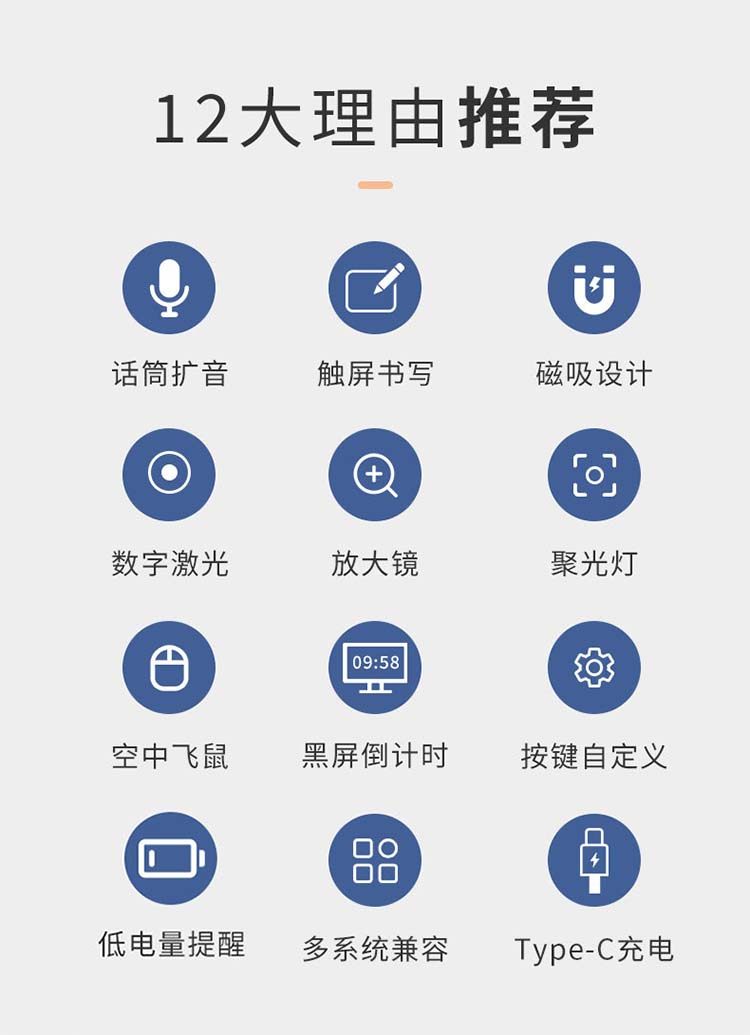 12大理由推荐

话筒扩音

触屏书写

磁吸设计

数字激光

放大镜

聚光灯

空中飞鼠

09:58

黑屏倒计时

按键自定义

低电量提醒

多系统兼容

Type-C充电