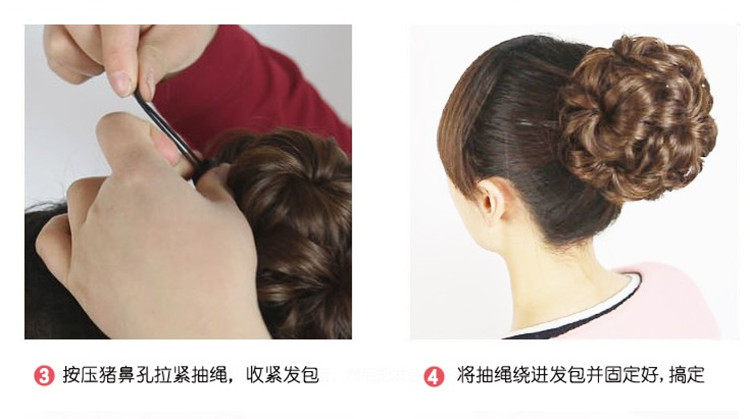 3 按压猪鼻孔拉紧抽绳，收紧发包

4 将抽绳绕进发包并固定好，搞定