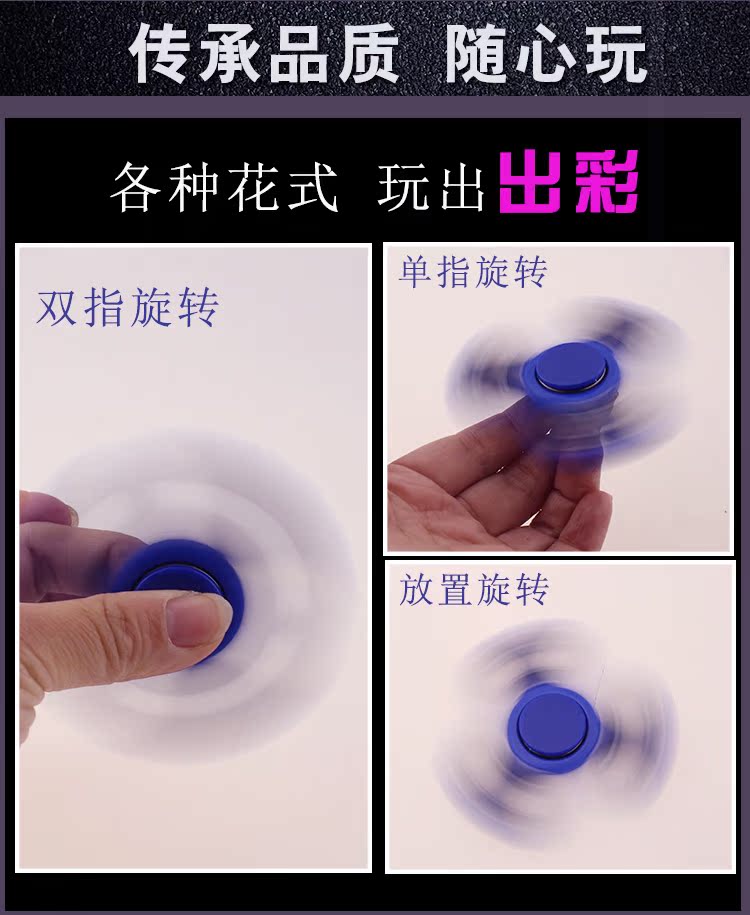 传承品质 随心玩

各种花式 玩出出彩

双指旋转

单指旋转

放置旋转