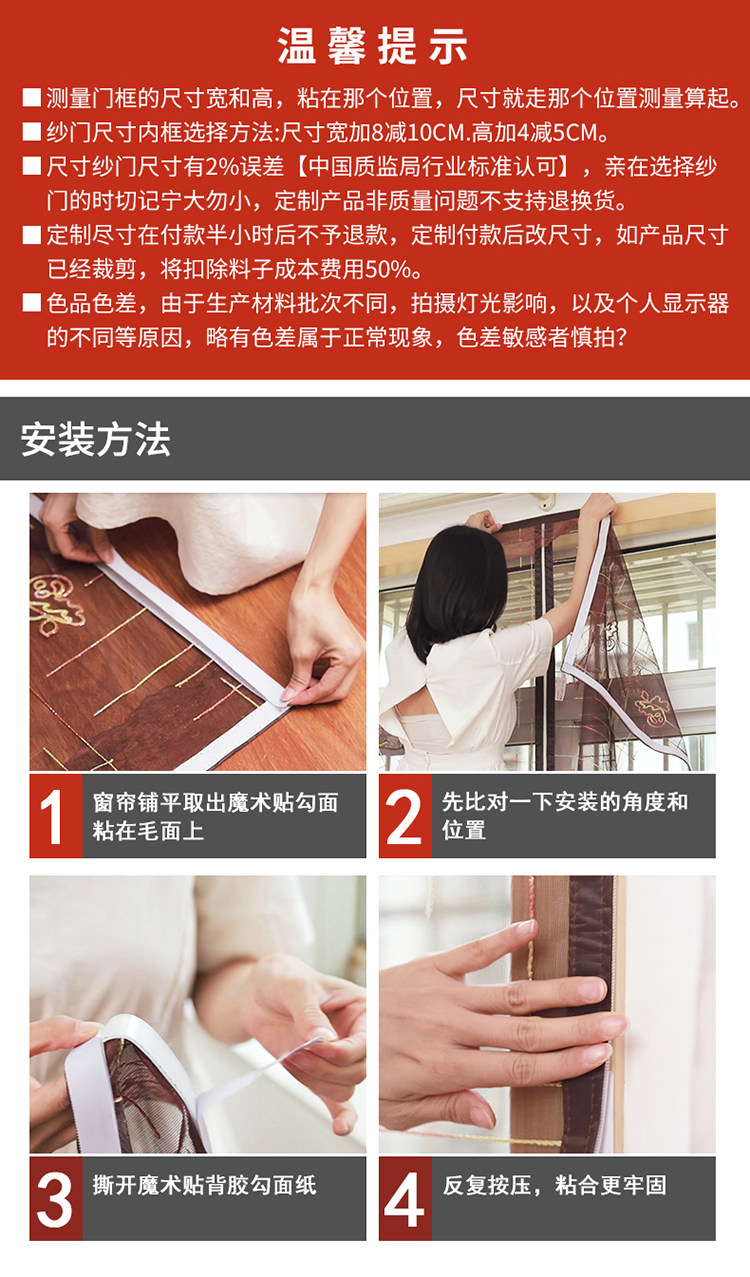 温馨提示

■ 测量门框的尺寸宽和高，粘在那个位置，尺寸就走那个位置测量算起。

■ 纱门尺寸内框选择方法:尺寸宽加8减10CM.高加4减5CM。

■ 尺寸纱门尺寸有2%误差【中国质监局行业标准认可】，亲在选择纱门的时切记宁大勿小，定制产品非质量问题不支持退换货。

■ 定制尽寸在付款半小时后不予退款，定制付款后改尺寸，如产品尺寸已经裁剪，将扣除料子成本费用50%。

■ 色品色差，由于生产材料批次不同，拍摄灯光影响，以及个人显示器的不同等原因，略有色差属于正常现象，色差敏感者慎拍?

安装方法

1 窗帘铺平取出魔术贴勾面粘在毛面上

2 先比对一下安装的角度和位置

3 撕开魔术贴背胶勾面纸

4 反复按压，粘合更牢固