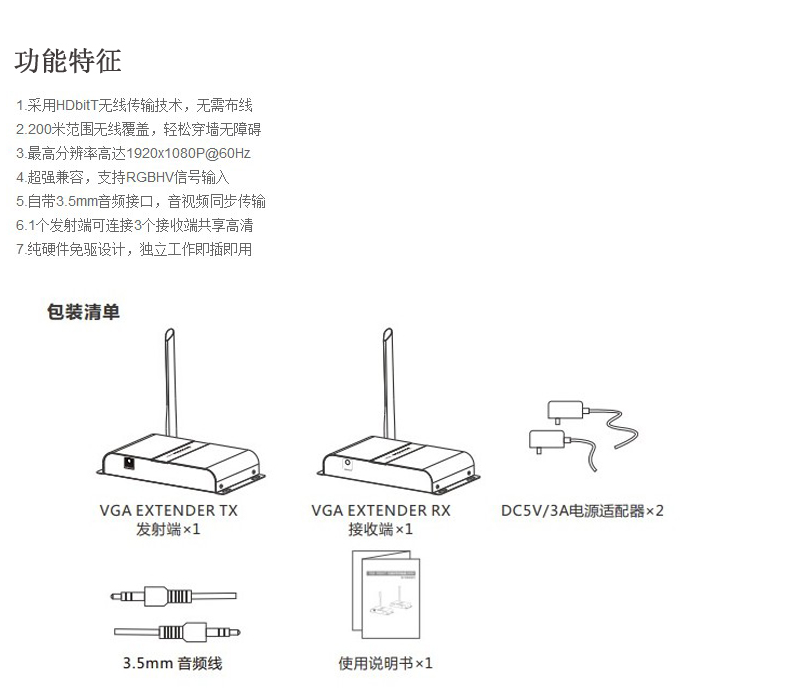 功能特征

1.采用HDbitT无线传输技术，无需布线
2.200米范围无线覆盖，轻松穿墙无障碍
3.最高分辨率高达1920x1080P@60Hz
4.超强兼容，支持RGBHV信号输入
5.自带3.5mm音频接口，音视频同步传输
6.1个发射端可连接3个接收端共享高清
7.纯硬件免驱设计，独立工作即插即用

包装清单

VGA EXTENDER TX
发射端×1

VGA EXTENDER RX
接收端×1

DC5V/3A电源适配器×2

3.5mm 音频线

使用说明书×1