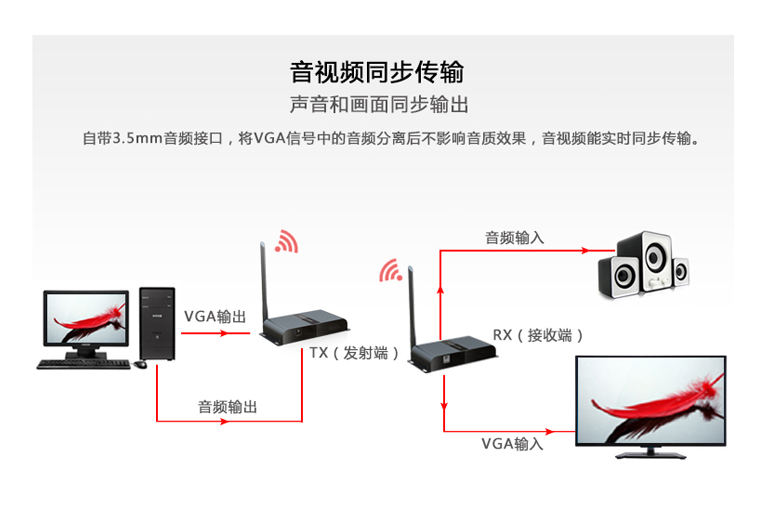 音视频同步传输

声音和画面同步输出

自带3.5mm音频接口，将VGA信号中的音频分离后不影响音质效果，音视频能实时同步传输。

VGA输出

音频输出

TX（发射端）

音频输入

RX（接收端）

VGA输入