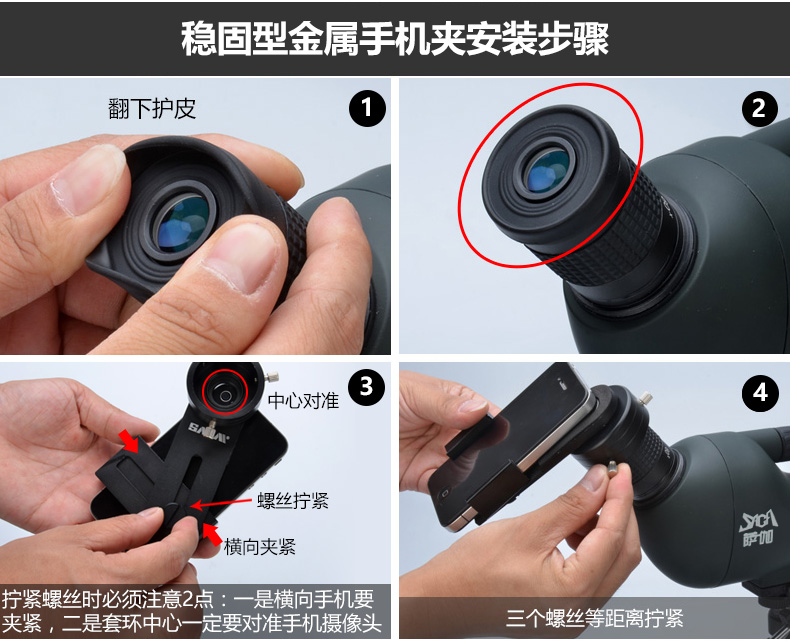 稳固型金属手机夹安装步骤

翻下护皮

1

2

3

中心对准

SAGA

螺丝拧紧

横向夹紧

拧紧螺丝时必须注意2点：一是横向手机要夹紧，二是套环中心一定要对准手机摄像头

4

SAGA
萨伽

三个螺丝等距离拧紧