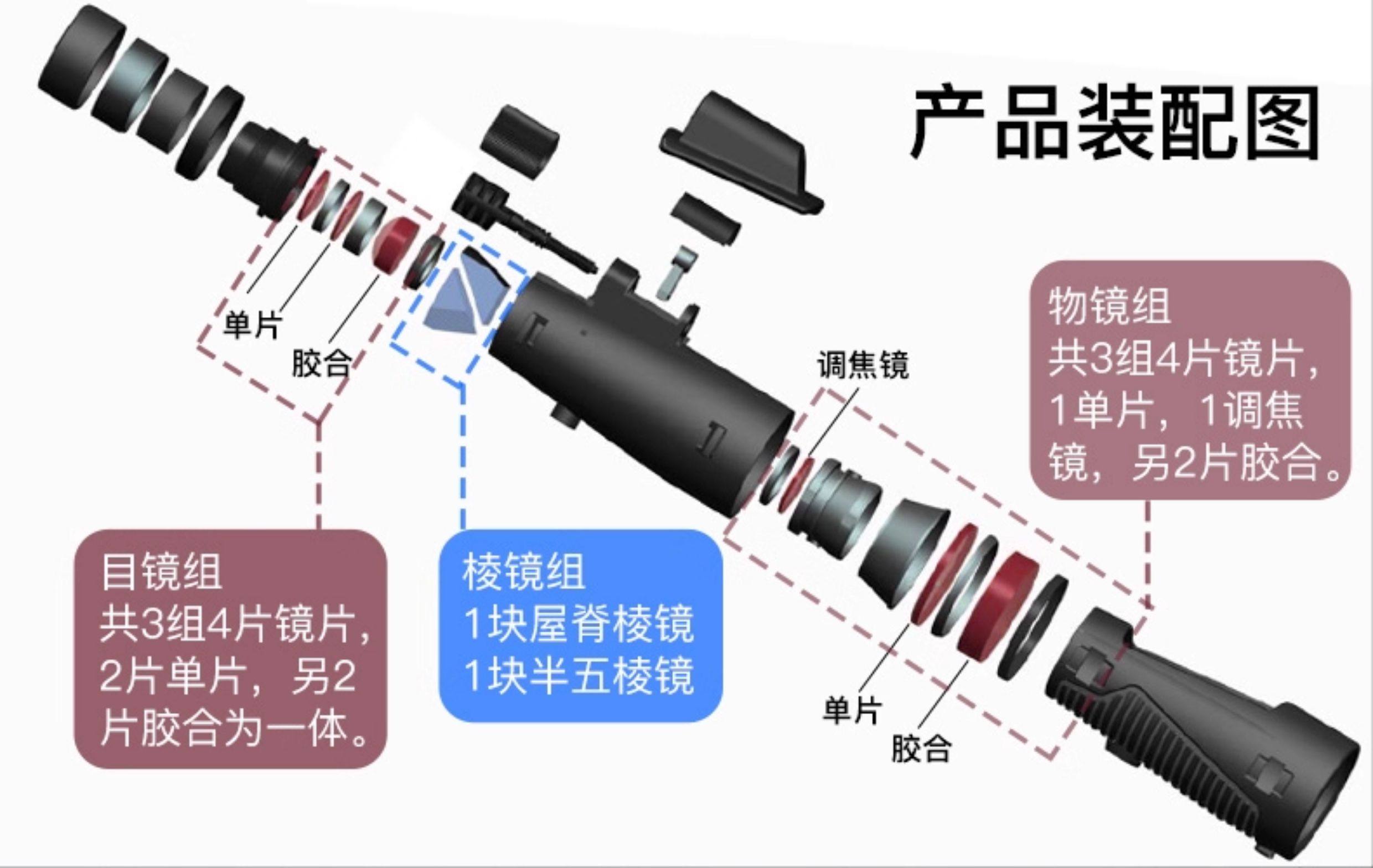 产品装配图

单片
胶合

调焦镜

物镜组
共3组4片镜片，1单片，1调焦镜，另2片胶合。

目镜组
共3组4片镜片，2片单片，另2片胶合为一体。

棱镜组
1块屋脊棱镜
1块半五棱镜

单片
胶合