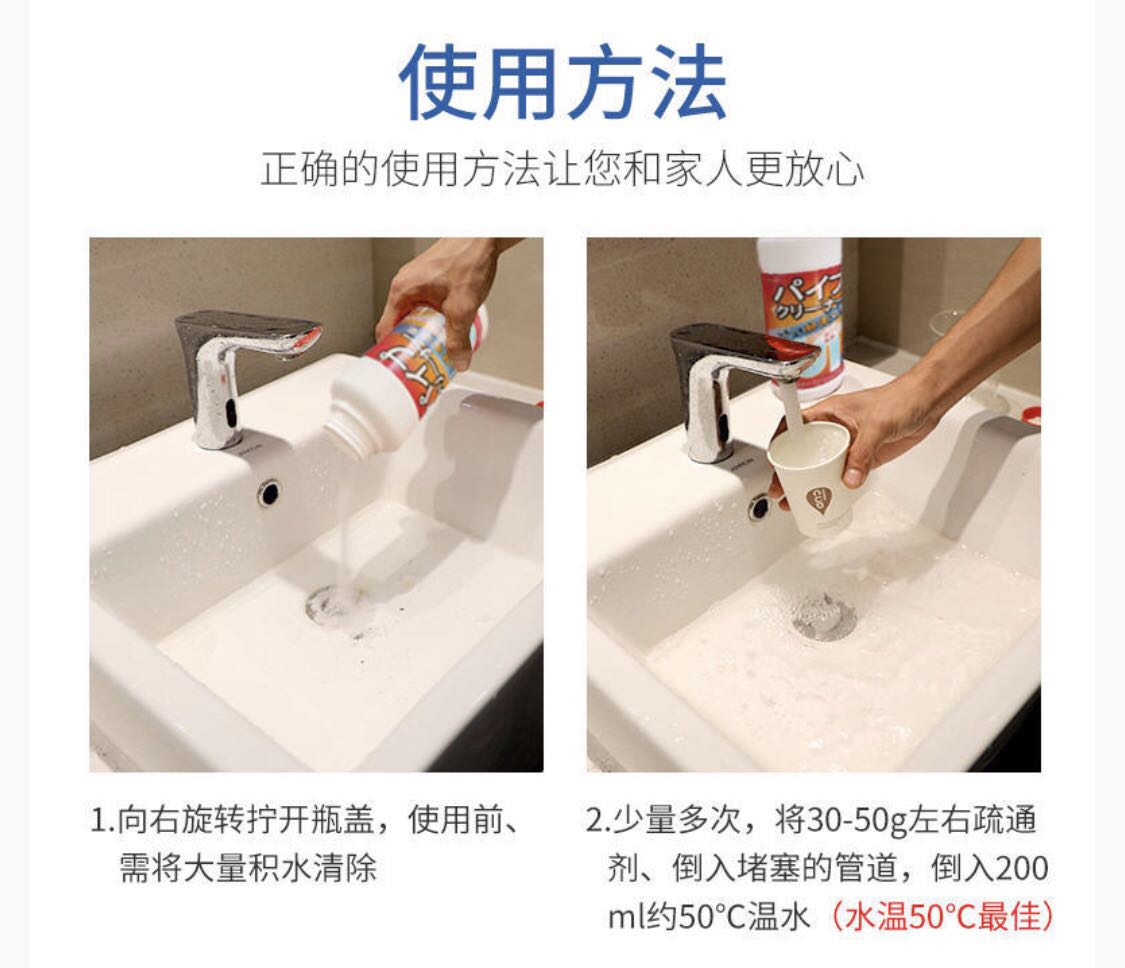 使用方法
正确的使用方法让您和家人更放心

パイプ
クリーナー

1.向右旋转拧开瓶盖，使用前、需将大量积水清除

2.少量多次，将30-50g左右疏通剂、倒入堵塞的管道，倒入200ml约50°C温水（水温50°C最佳）